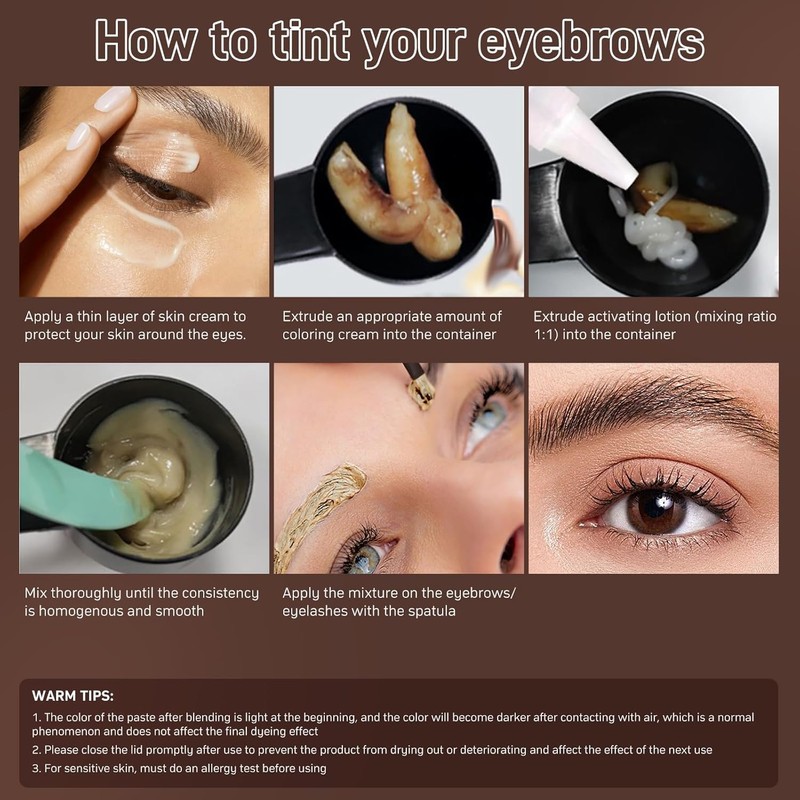 How to tint your eyebrows

Apply a thin layer of skin cream to protect your skin around the eyes.

Extrude an appropriate amount of coloring cream into the container

Extrude activating lotion (mixing ratio 1:1) into the container

Mix thoroughly until the consistency is homogenous and smooth

Apply the mixture on the eyebrows/ eyelashes with the spatula

WARM TIPS:
1. The color of the paste after blending is light at the beginning, and the color will become darker after contacting with air, which is a normal phenomenon and does not affect the final dyeing effect
2. Please close the lid promptly after use to prevent the product from drying out or deteriorating and affect the effect of the next use
3. For sensitive skin, must do an allergy test before using