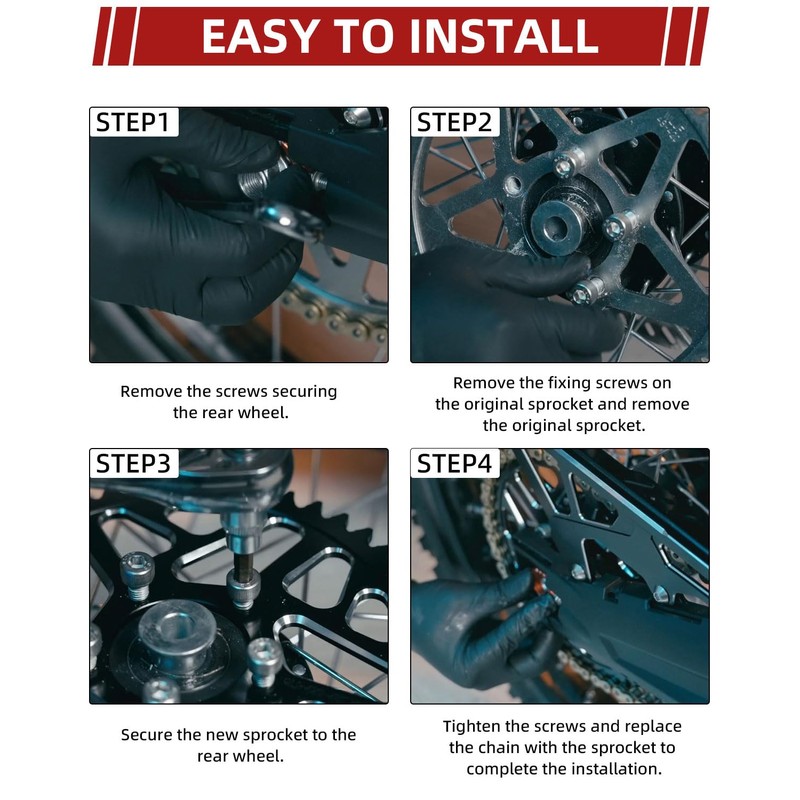 EASY TO INSTALL

STEP1

Remove the screws securing the rear wheel.

STEP2

Remove the fixing screws on the original sprocket and remove the original sprocket.

STEP3

Secure the new sprocket to the rear wheel.

STEP4

Tighten the screws and replace the chain with the sprocket to complete the installation.