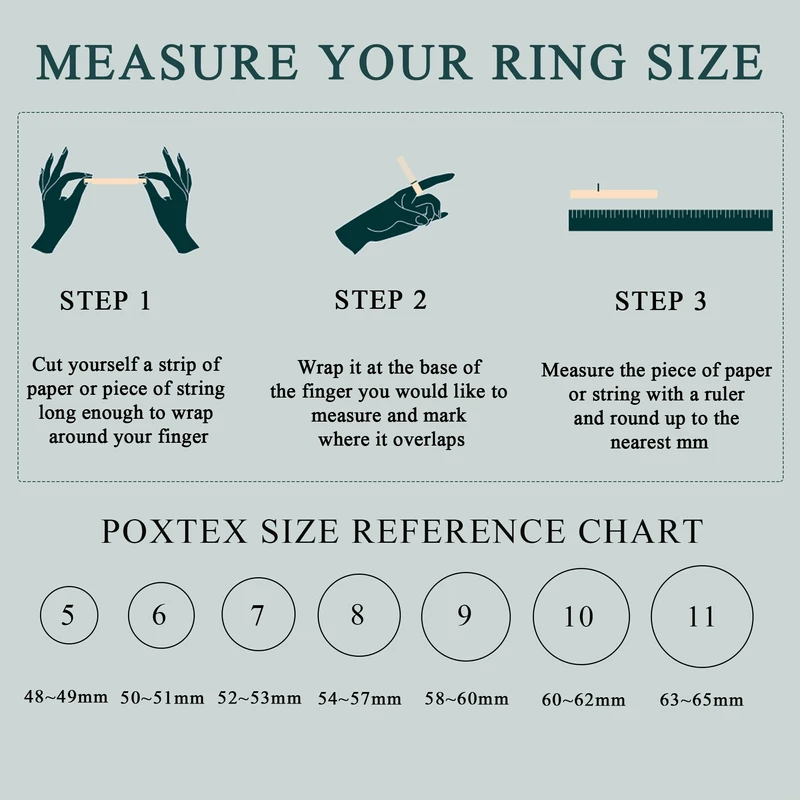 MEASURE YOUR RING SIZE

STEP 1

Cut yourself a strip of paper or piece of string long enough to wrap around your finger

STEP 2

Wrap it at the base of the finger you would like to measure and mark where it overlaps

STEP 3

Measure the piece of paper or string with a ruler and round up to the nearest mm

POXTEX SIZE REFERENCE CHART

5
48~49mm

6
50~51mm

7
52~53mm

8
54~57mm

9
58~60mm

10
60~62mm

11
63~65mm