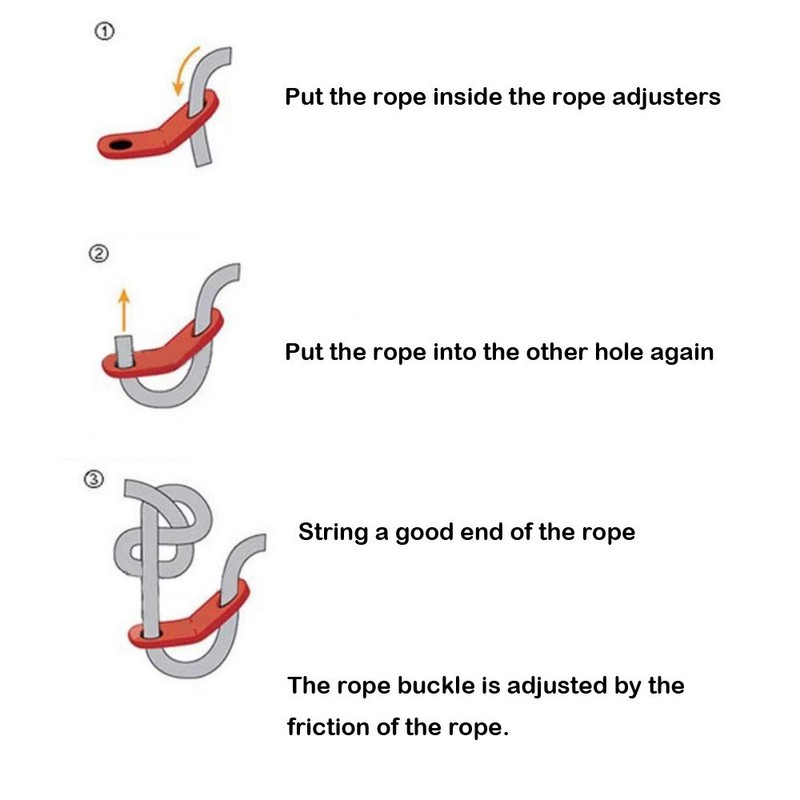 ①

Put the rope inside the rope adjusters

②

Put the rope into the other hole again

③

String a good end of the rope

The rope buckle is adjusted by the friction of the rope.