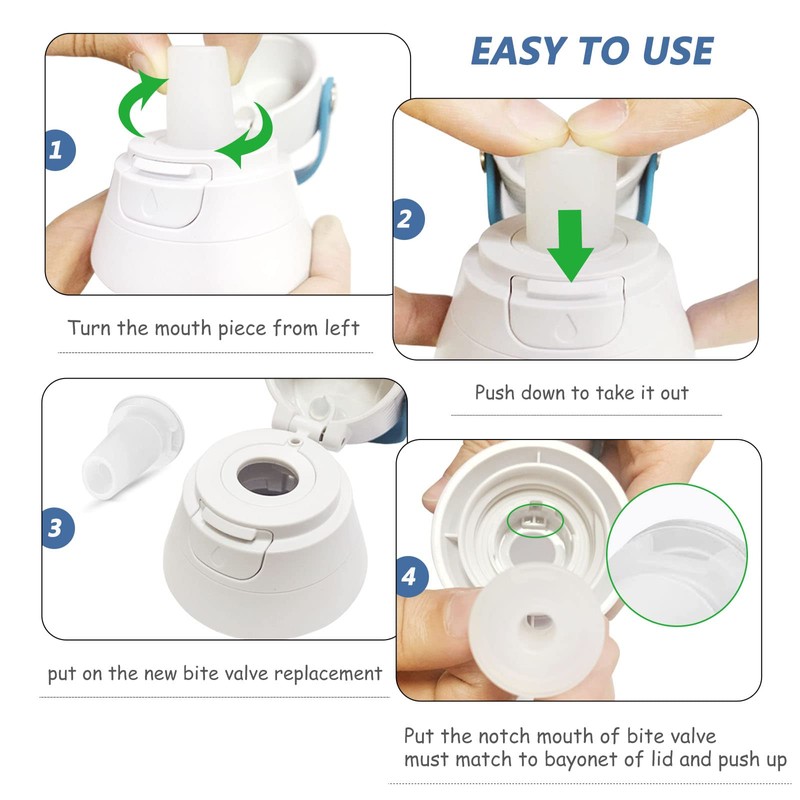 EASY TO USE

1

Turn the mouth piece from left

2

Push down to take it out

3

put on the new bite valve replacement

4

Put the notch mouth of bite valve must match to bayonet of lid and push up