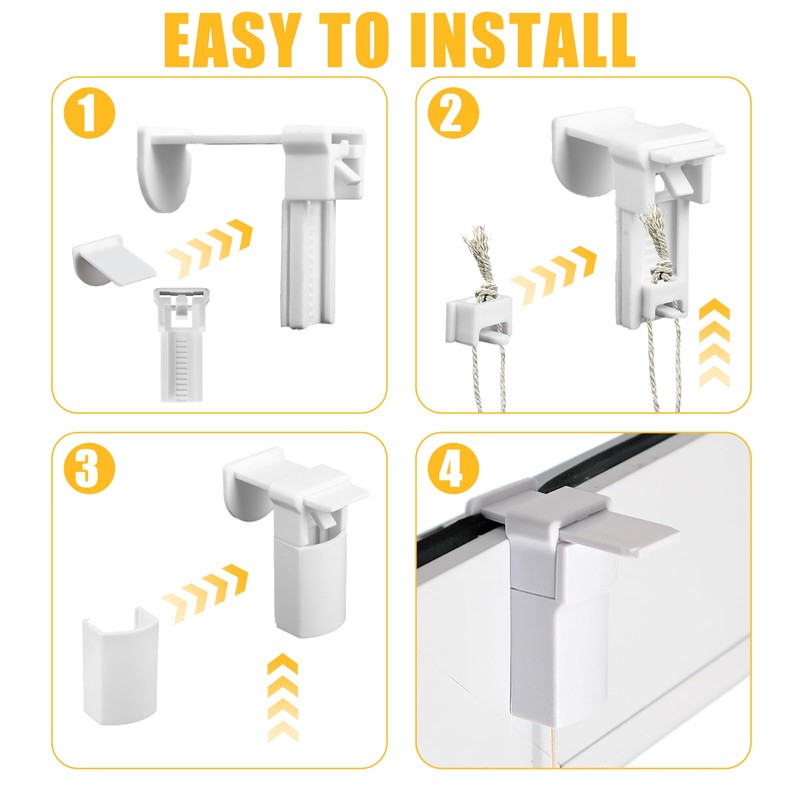 EASY TO INSTALL

1

2

3

4