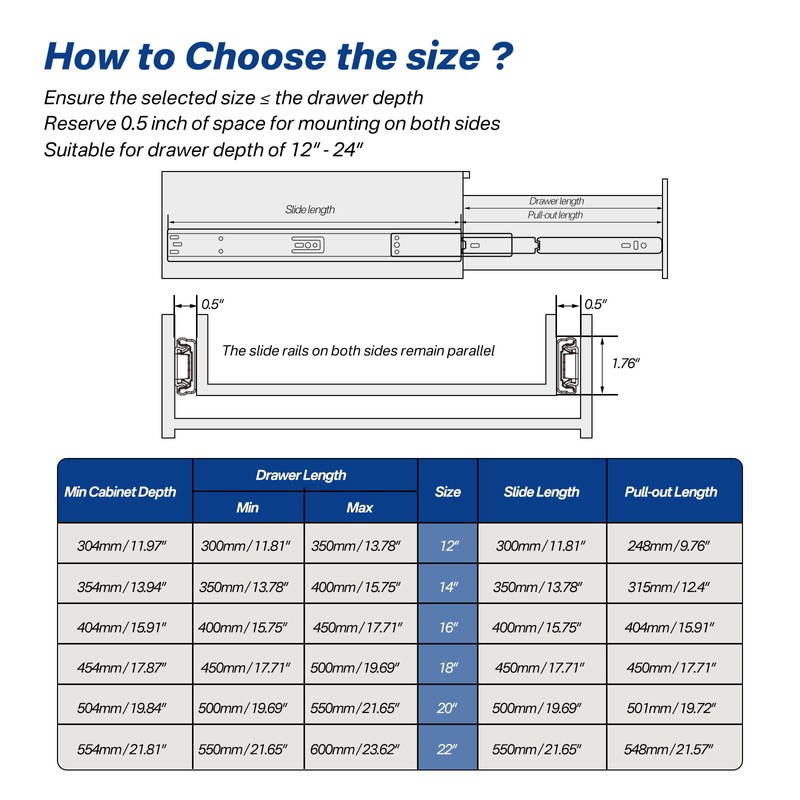 How to Choose the size ?

Ensure the selected size ≤ the drawer depth
Reserve 0.5 inch of space for mounting on both sides
Suitable for drawer depth of 12" - 24"

Slide length

Drawer length

Pull-out length

0.5"

0.5"

The slide rails on both sides remain parallel

1.76"

| Min Cabinet Depth | Drawer Length Min | Drawer Length Max | Size | Slide Length | Pull-out Length |
|---|---|---|---|---|---|
| 304mm/11.97" | 300mm/11.81" | 350mm/13.78" | 12" | 300mm/11.81" | 248mm/9.76" |
| 354mm/13.94" | 350mm/13.78" | 400mm/15.75" | 14" | 350mm/13.78" | 315mm/12.4" |
| 404mm/15.91" | 400mm/15.75" | 450mm/17.71" | 16" | 400mm/15.75" | 404mm/15.91" |
| 454mm/17.87" | 450mm/17.71" | 500mm/19.69" | 18" | 450mm/17.71" | 450mm/17.71" |
| 504mm/19.84" | 500mm/19.69" | 550mm/21.65" | 20" | 500mm/19.69" | 501mm/19.72" |
| 554mm/21.81" | 550mm/21.65" | 600mm/23.62" | 22" | 550mm/21.65" | 548mm/21.57" |