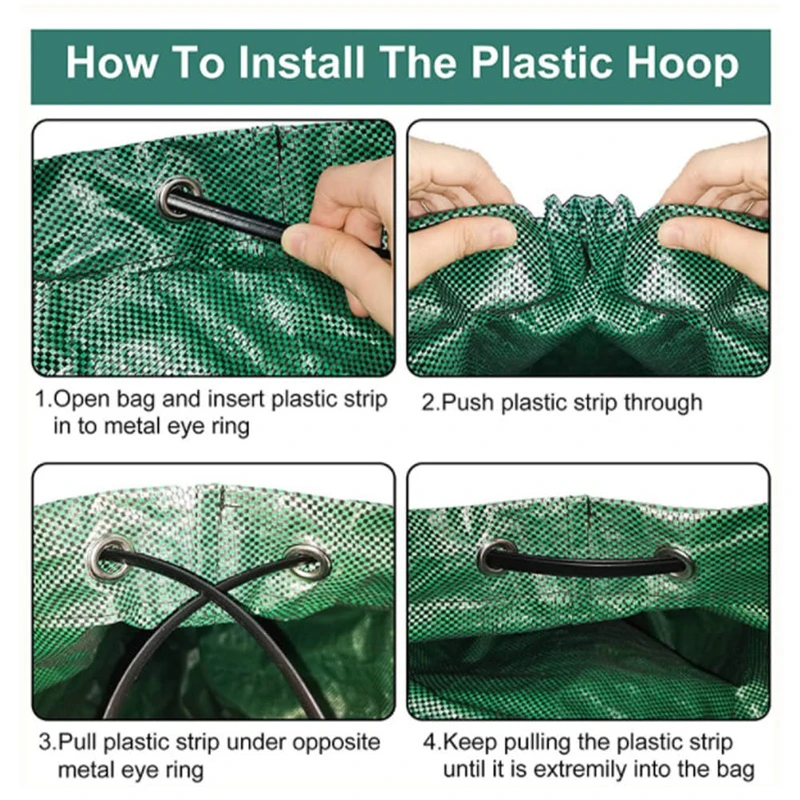 How To Install The Plastic Hoop

1.Open bag and insert plastic strip in to metal eye ring

2.Push plastic strip through

3.Pull plastic strip under opposite metal eye ring

4.Keep pulling the plastic strip until it is extremily into the bag