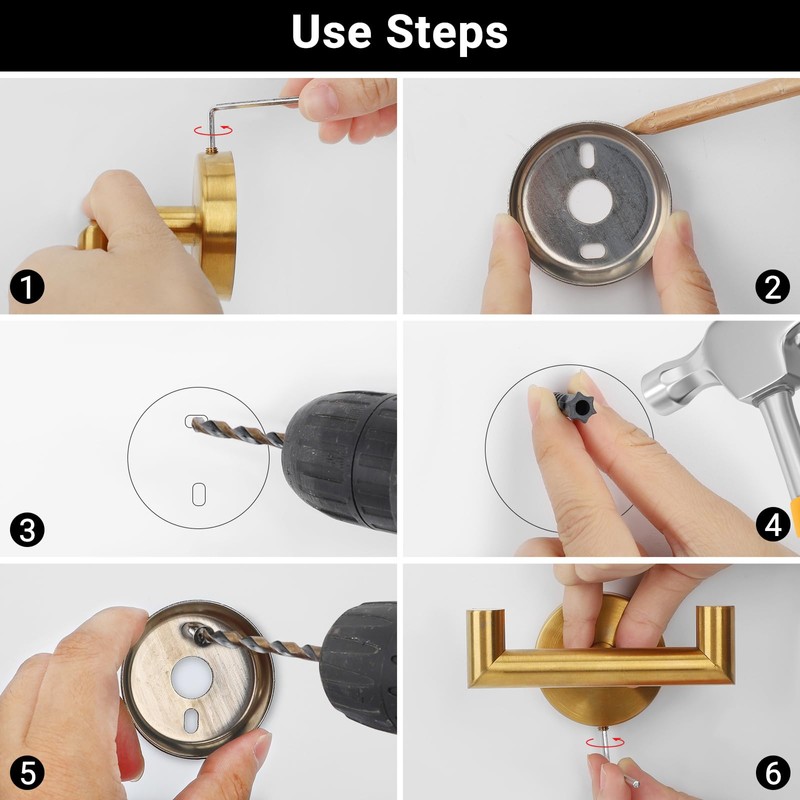 Use Steps

1

2

3

4

5

6