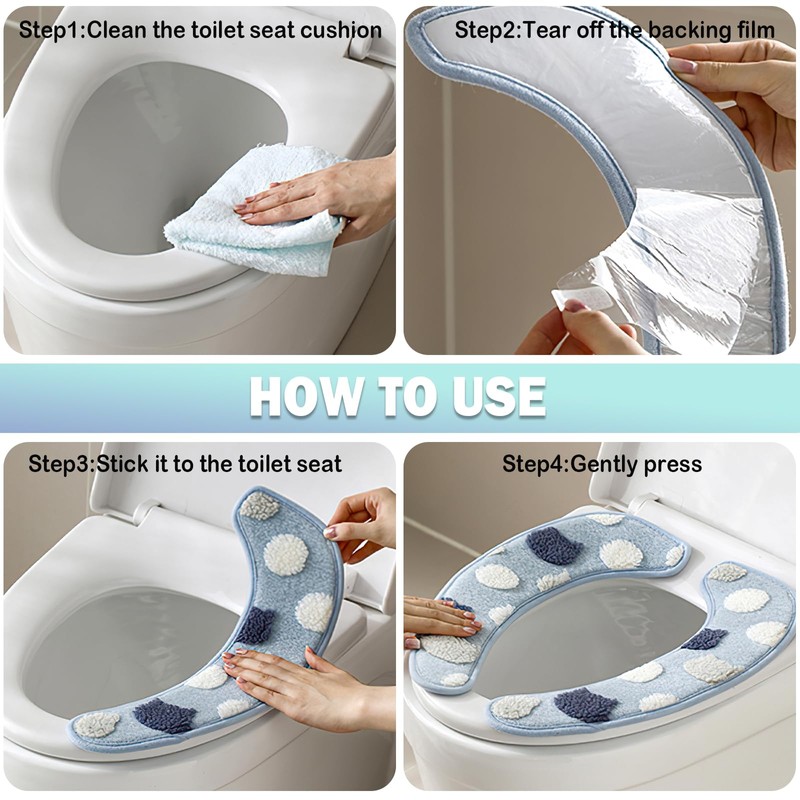 Step1:Clean the toilet seat cushion

Step2:Tear off the backing film

HOW TO USE

Step3:Stick it to the toilet seat

Step4:Gently press