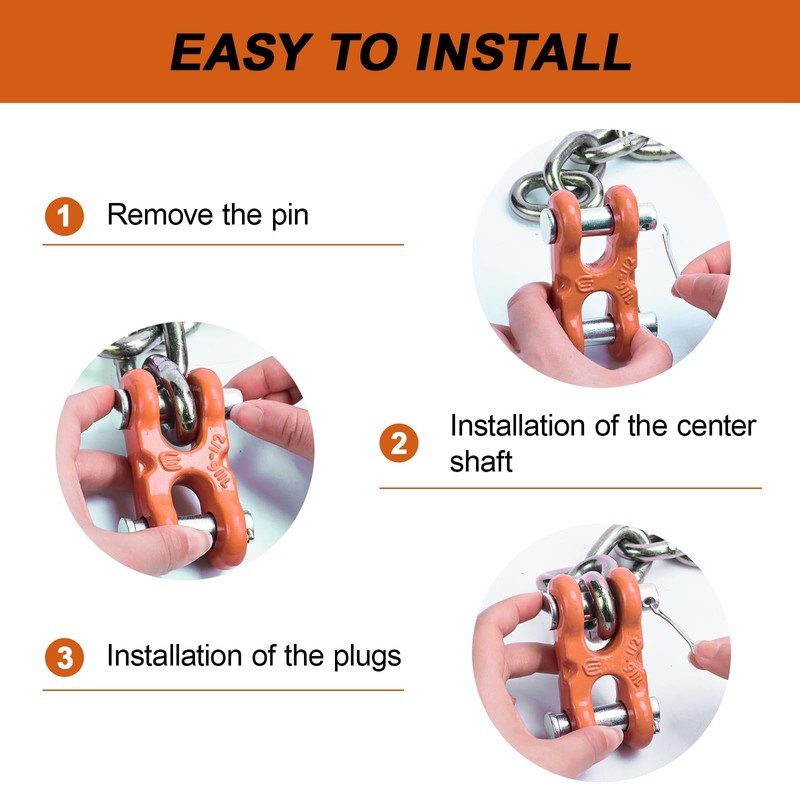 EASY TO INSTALL

1 Remove the pin

2 Installation of the center shaft

3 Installation of the plugs