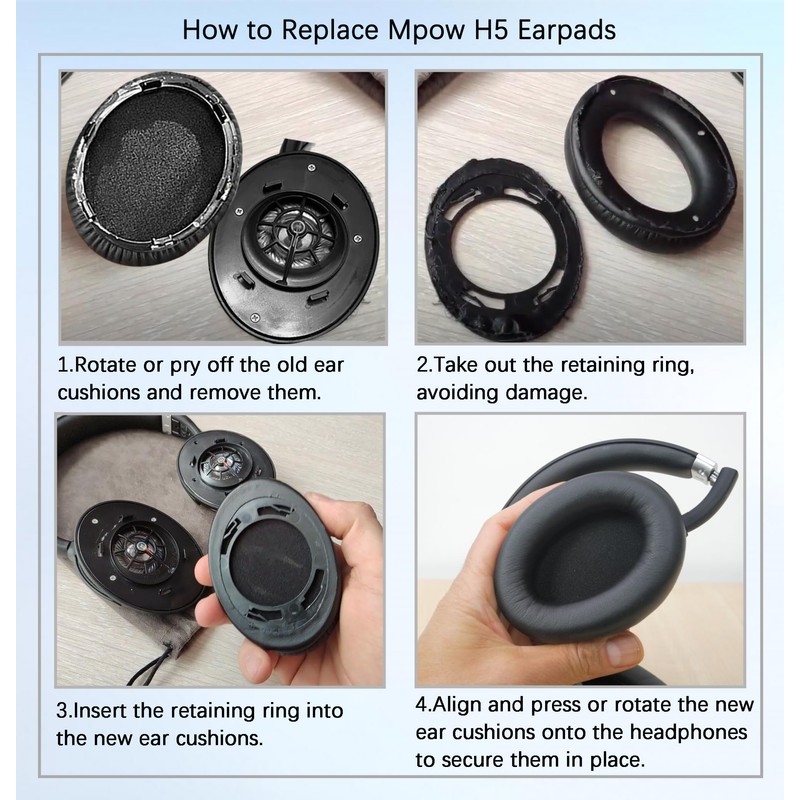 How to Replace Mpow H5 Earpads

1.Rotate or pry off the old ear cushions and remove them.

2.Take out the retaining ring, avoiding damage.

3.Insert the retaining ring into the new ear cushions.

4.Align and press or rotate the new ear cushions onto the headphones to secure them in place.