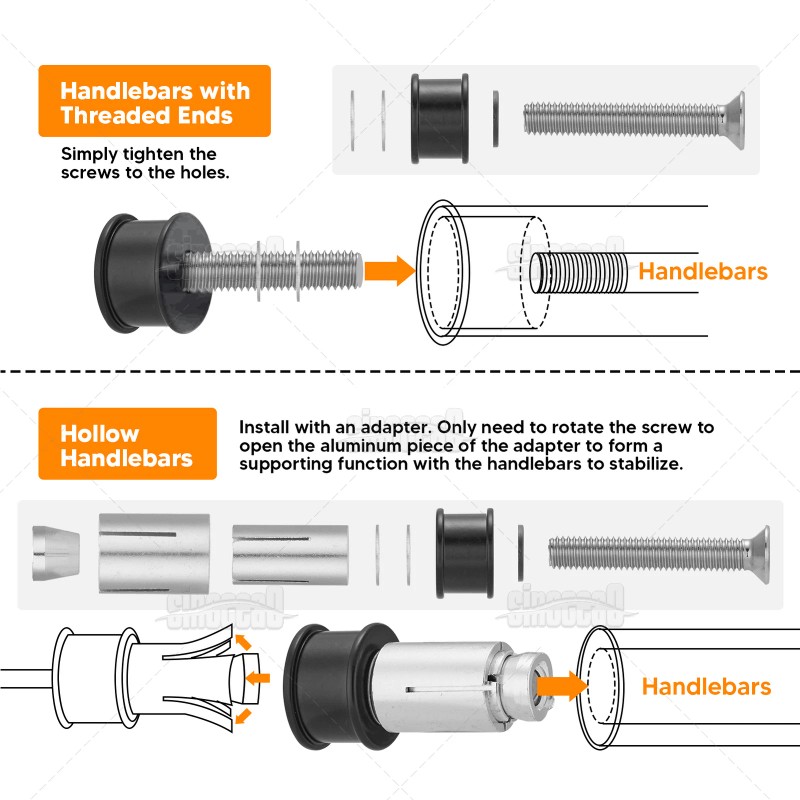 Handlebars with Threaded Ends

Simply tighten the screws to the holes.

Handlebars

Hollow Handlebars

Install with an adapter. Only need to rotate the screw to open the aluminum piece of the adapter to form a supporting function with the handlebars to stabilize.

Handlebars