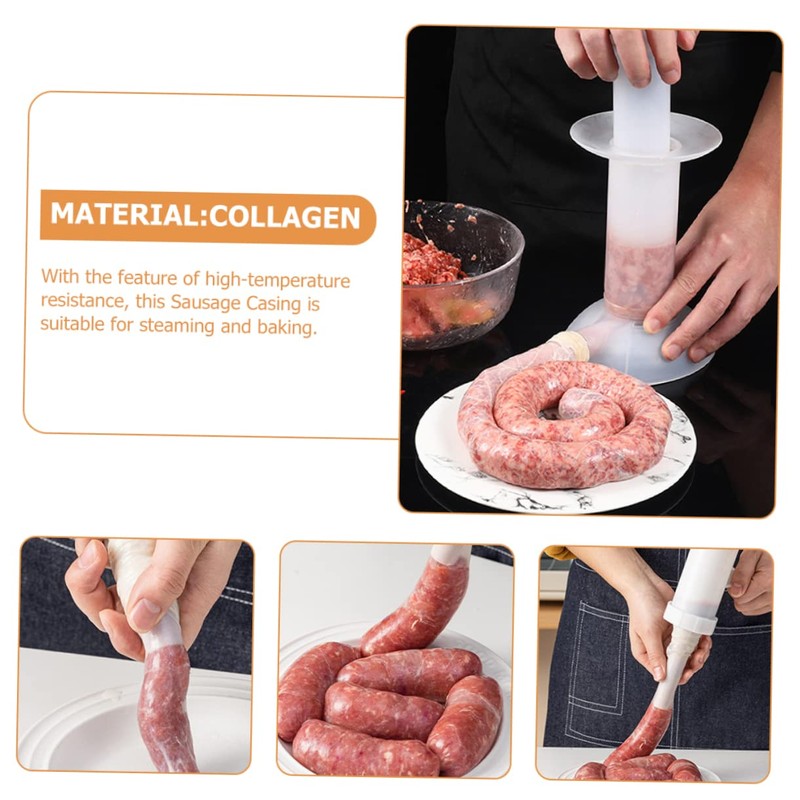 MATERIAL:COLLAGEN

With the feature of high-temperature resistance, this Sausage Casing is suitable for steaming and baking.