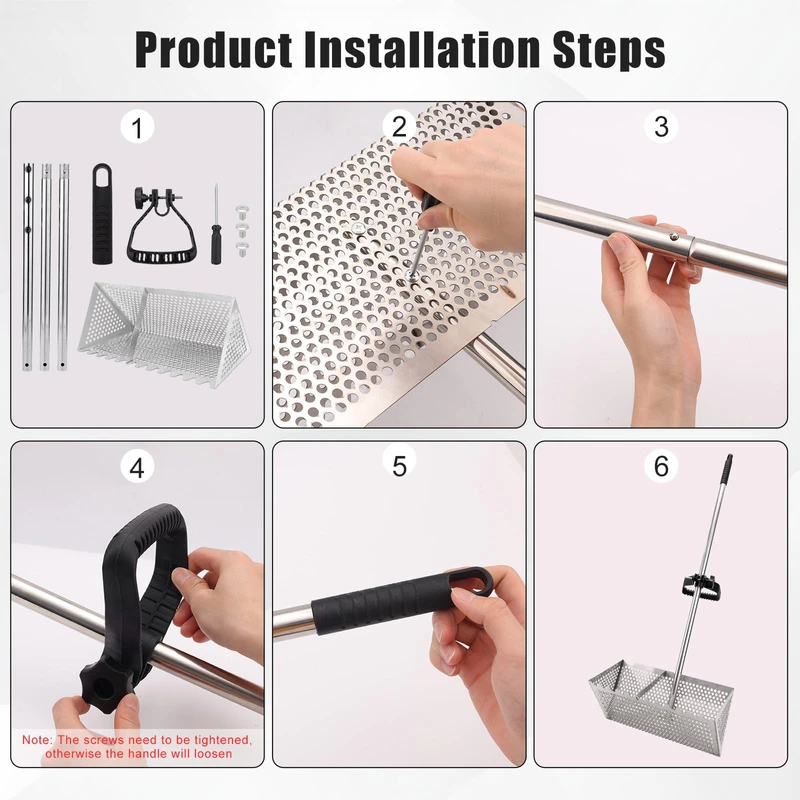 Product Installation Steps

1

2

3

4

Note: The screws need to be tightened, otherwise the handle will loosen

5

6