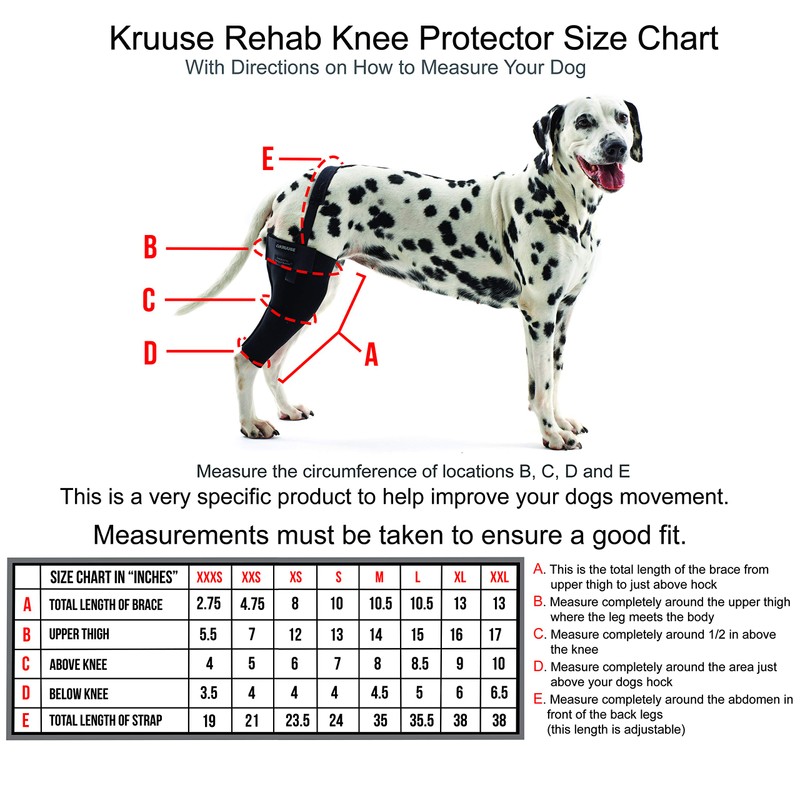 Kruuse Rehab Knee Protector Size Chart
With Directions on How to Measure Your Dog

E
B
C
D
A

KRUUSE

Measure the circumference of locations B, C, D and E
This is a very specific product to help improve your dogs movement.

Measurements must be taken to ensure a good fit.

| | SIZE CHART IN "INCHES" | XXXS | XXS | XS | S | M | L | XL | XXL |
|---|---|---|---|---|---|---|---|---|---|
| A | TOTAL LENGTH OF BRACE | 2.75 | 4.75 | 8 | 10 | 10.5 | 10.5 | 13 | 13 |
| B | UPPER THIGH | 5.5 | 7 | 12 | 13 | 14 | 15 | 16 | 17 |
| C | ABOVE KNEE | 4 | 5 | 6 | 7 | 8 | 8.5 | 9 | 10 |
| D | BELOW KNEE | 3.5 | 4 | 4 | 4 | 4.5 | 5 | 6 | 6.5 |
| E | TOTAL LENGTH OF STRAP | 19 | 21 | 23.5 | 24 | 35 | 35.5 | 38 | 38 |

A. This is the total length of the brace from upper thigh to just above hock
B. Measure completely around the upper thigh where the leg meets the body
C. Measure completely around 1/2 in above the knee
D. Measure completely around the area just above your dogs hock
E. Measure completely around the abdomen in front of the back legs (this length is adjustable)