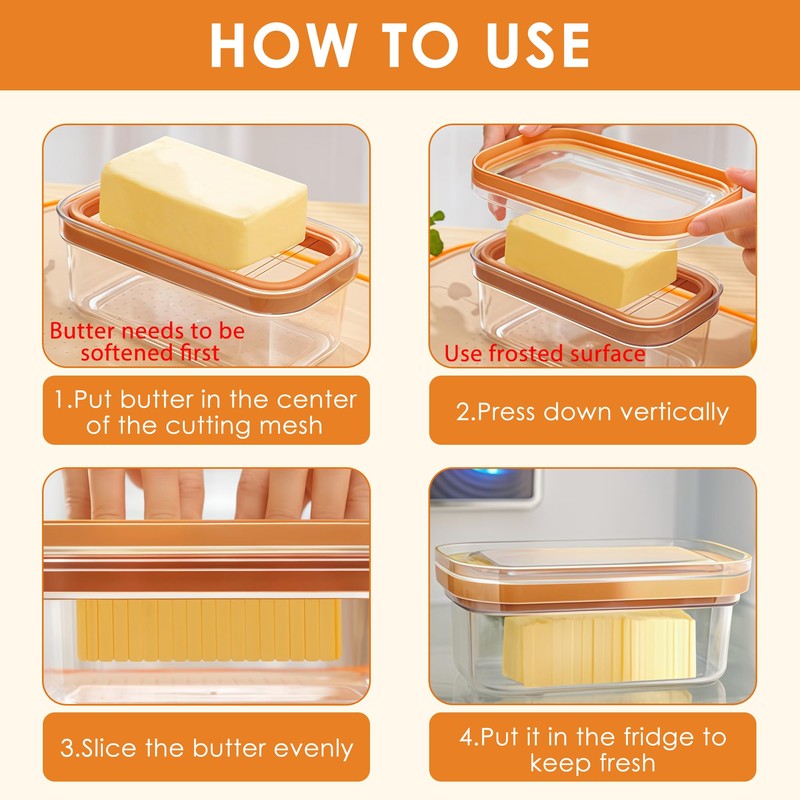 HOW TO USE

Butter needs to be softened first

1.Put butter in the center of the cutting mesh

Use frosted surface

2.Press down vertically

3.Slice the butter evenly

4.Put it in the fridge to keep fresh