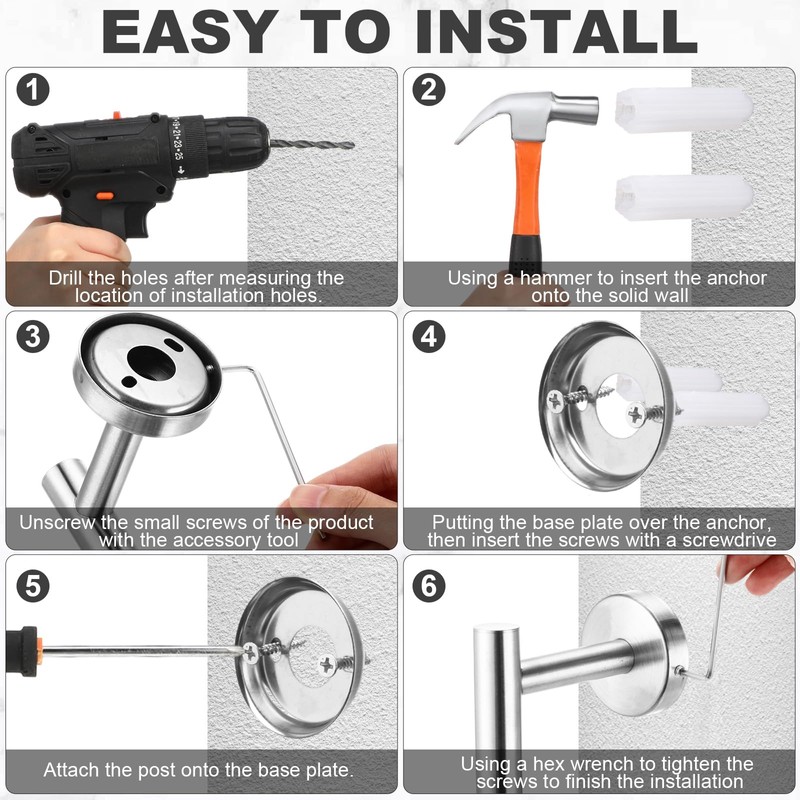 EASY TO INSTALL

1

19•21•23•25

Drill the holes after measuring the location of installation holes.

2

Using a hammer to insert the anchor onto the solid wall

3

Unscrew the small screws of the product with the accessory tool

4

Putting the base plate over the anchor, then insert the screws with a screwdrive

5

Attach the post onto the base plate.

6

Using a hex wrench to tighten the screws to finish the installation