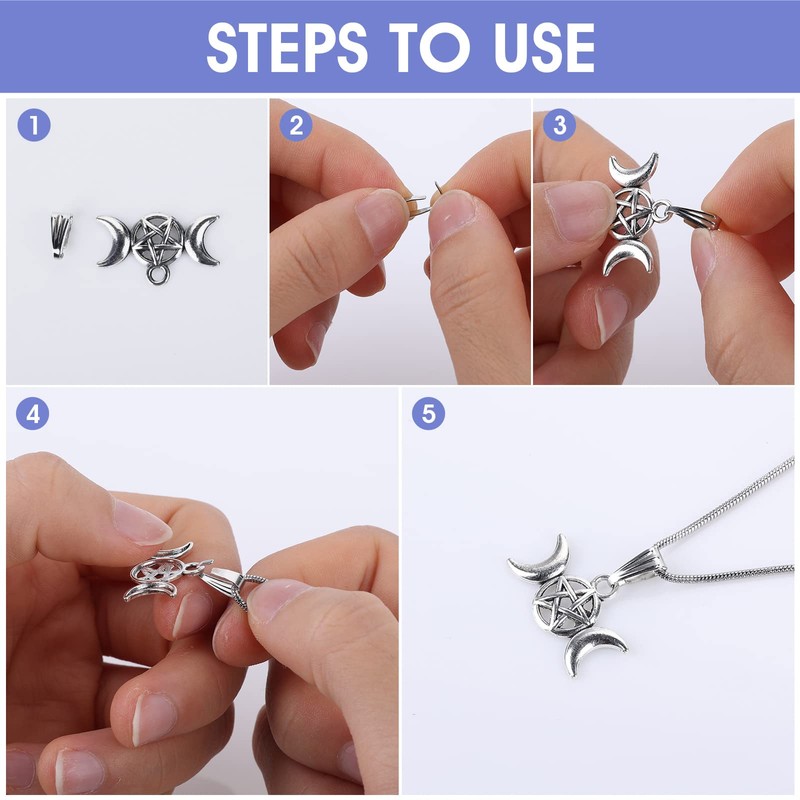 STEPS TO USE

1

2

3

4

5