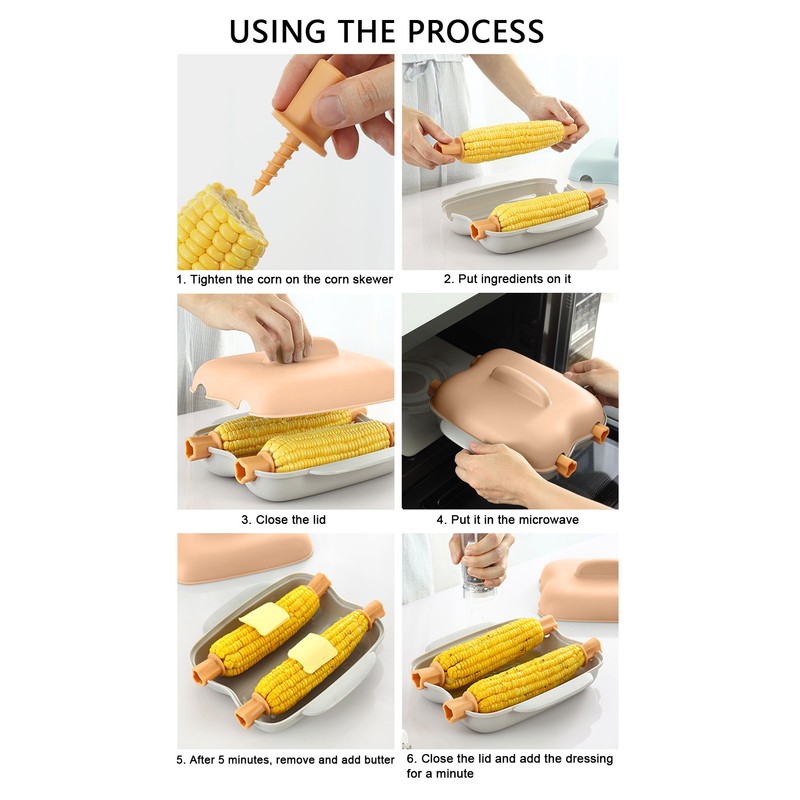 USING THE PROCESS

1. Tighten the corn on the corn skewer

2. Put ingredients on it

3. Close the lid

4. Put it in the microwave

5. After 5 minutes, remove and add butter

6. Close the lid and add the dressing for a minute