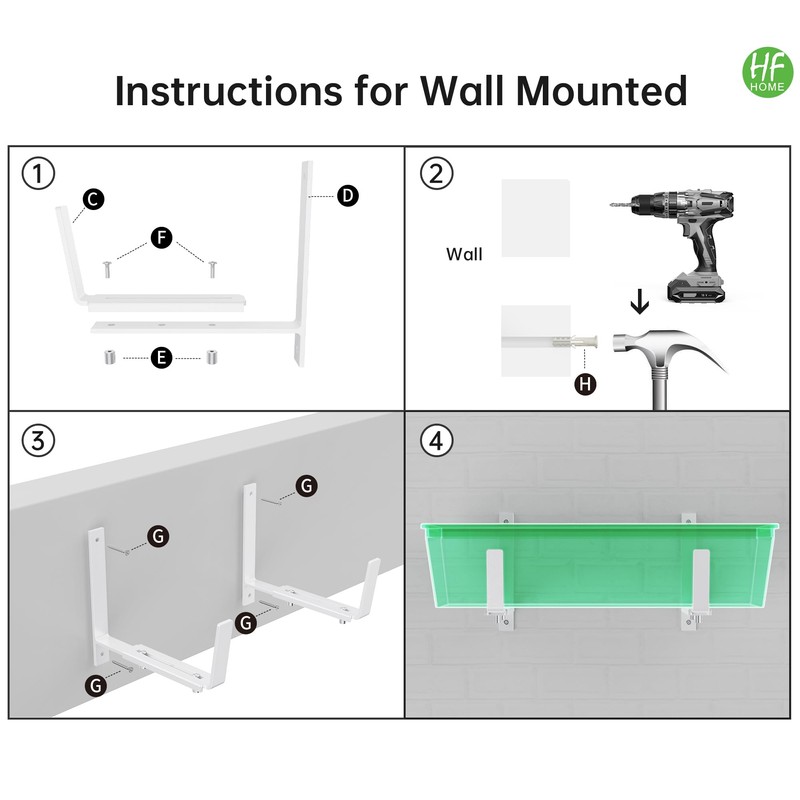 Instructions for Wall Mounted

HF HOME

①
C
D
F
E

②
Wall
H

③
G
G
G
G

④