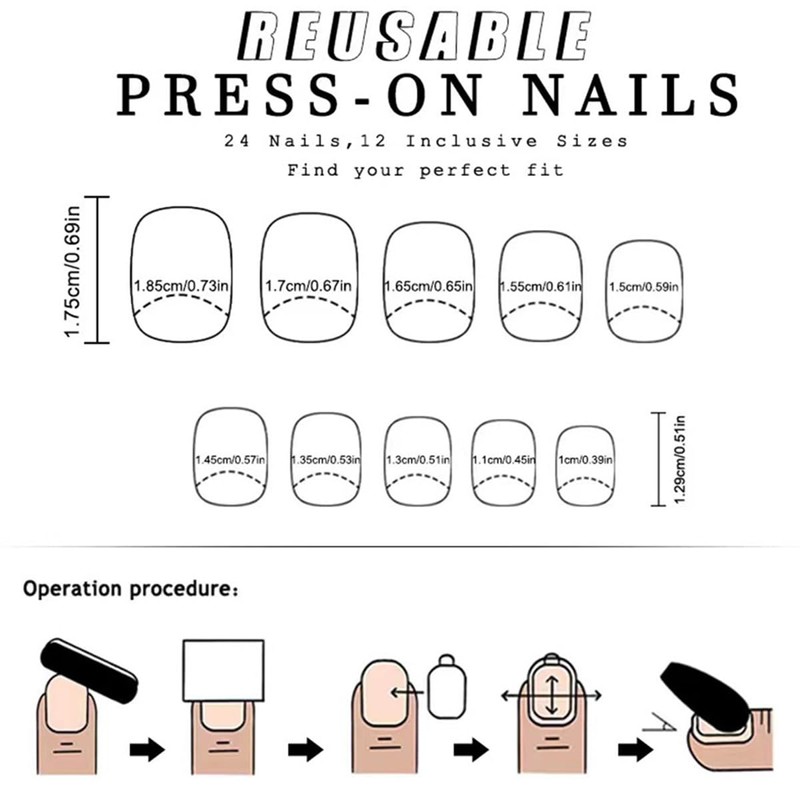 REUSABLE
PRESS-ON NAILS
24 Nails,12 Inclusive Sizes
Find your perfect fit

1.75cm/0.69in

1.85cm/0.73in
1.7cm/0.67in
1.65cm/0.65in
1.55cm/0.61in
1.5cm/0.59in

1.45cm/0.57in
1.35cm/0.53in
1.3cm/0.51in
1.1cm/0.45in
1cm/0.39in

1.29cm/0.51in

Operation procedure: