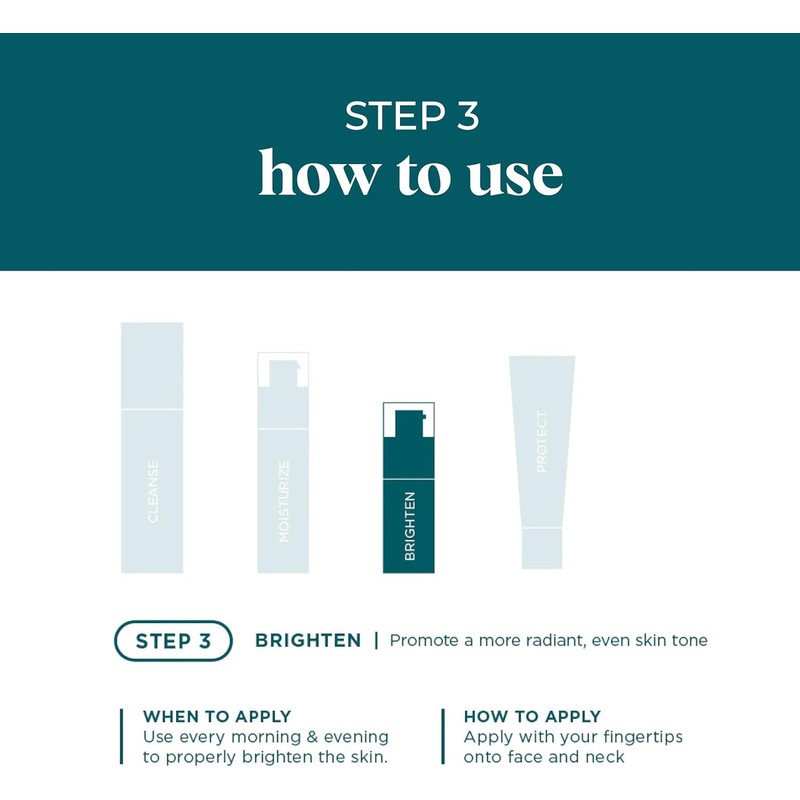 STEP 3
how to use

CLEANSE

MOISTURIZE

BRIGHTEN

PROTECT

STEP 3 BRIGHTEN | Promote a more radiant, even skin tone

WHEN TO APPLY
Use every morning & evening to properly brighten the skin.

HOW TO APPLY
Apply with your fingertips onto face and neck