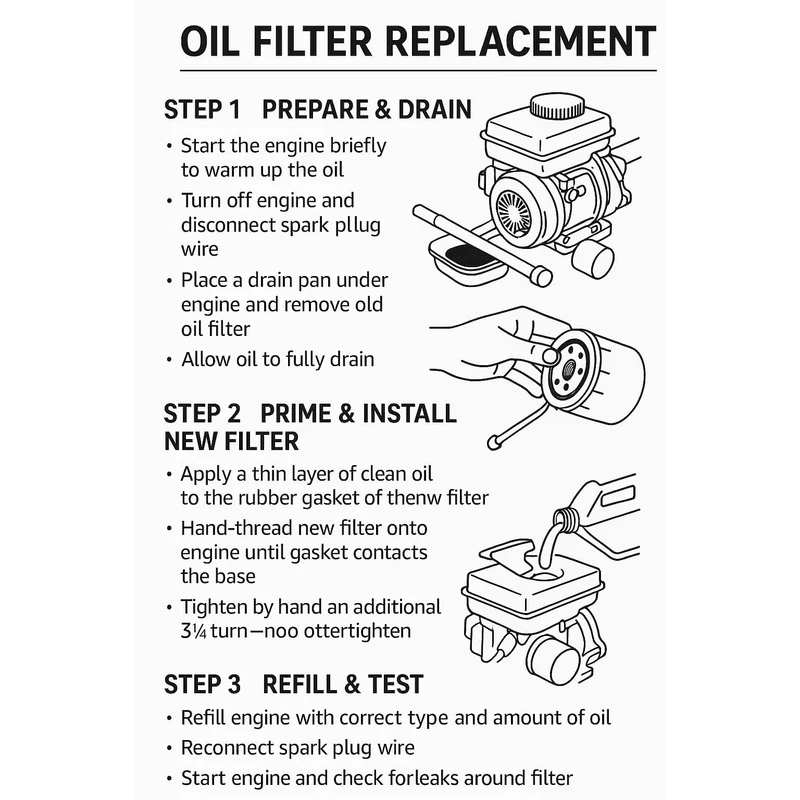 OIL FILTER REPLACEMENT

STEP 1 PREPARE & DRAIN

• Start the engine briefly to warm up the oil
• Turn off engine and disconnect spark pllug wire
• Place a drain pan under engine and remove old oil filter
• Allow oil to fully drain

STEP 2 PRIME & INSTALL NEW FILTER

• Apply a thin layer of clean oil to the rubber gasket of thenw filter
• Hand-thread new filter onto engine until gasket contacts the base
• Tighten by hand an additional 3¼ turn—noo ottertighten

STEP 3 REFILL & TEST

• Refill engine with correct type and amount of oil
• Reconnect spark plug wire
• Start engine and check forleaks around filter