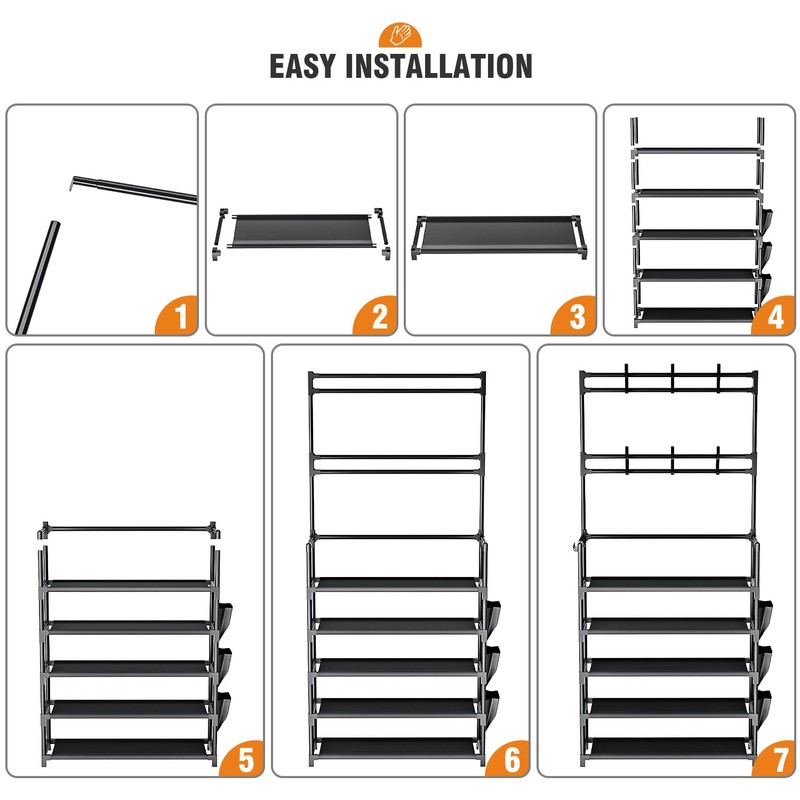 EASY INSTALLATION

1

2

3

4

5

6

7