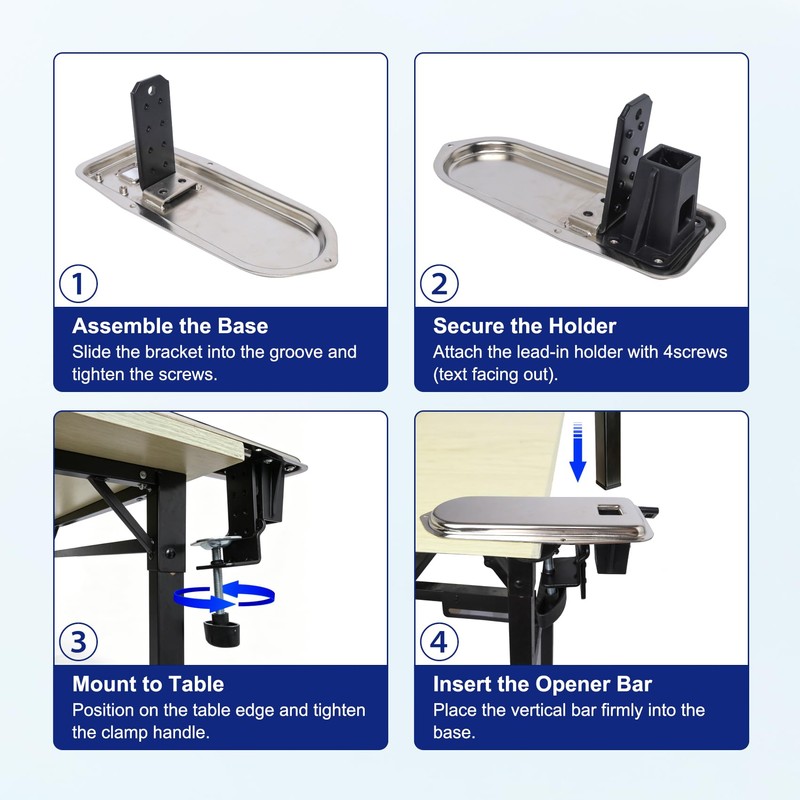 1

Assemble the Base

Slide the bracket into the groove and tighten the screws.

2

Secure the Holder

Attach the lead-in holder with 4screws (text facing out).

3

Mount to Table

Position on the table edge and tighten the clamp handle.

4

Insert the Opener Bar

Place the vertical bar firmly into the base.