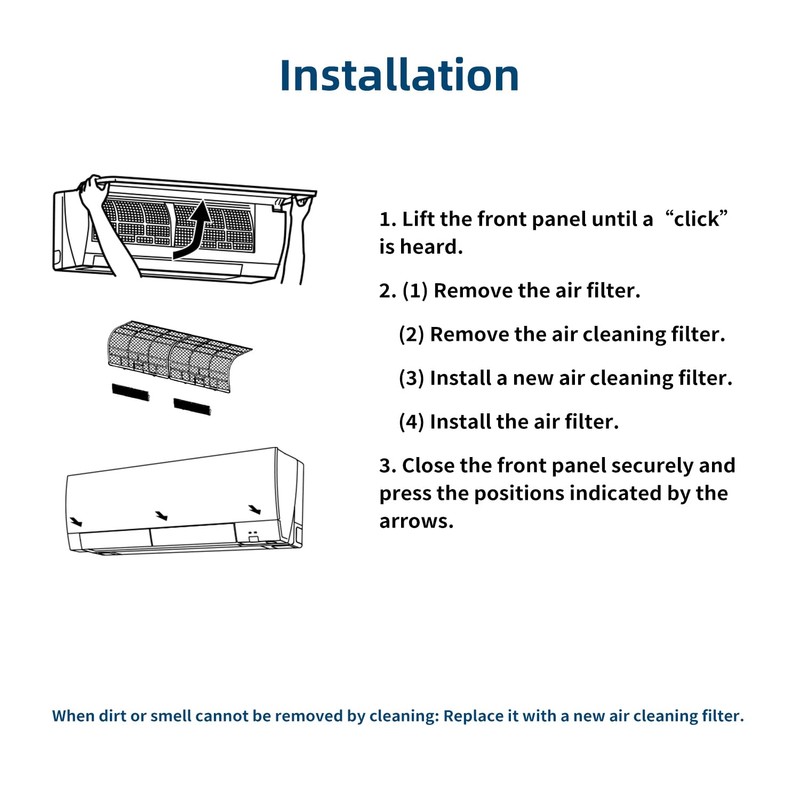 Installation

1. Lift the front panel until a “click” is heard.

2. (1) Remove the air filter.

(2) Remove the air cleaning filter.

(3) Install a new air cleaning filter.

(4) Install the air filter.

3. Close the front panel securely and press the positions indicated by the arrows.

When dirt or smell cannot be removed by cleaning: Replace it with a new air cleaning filter.