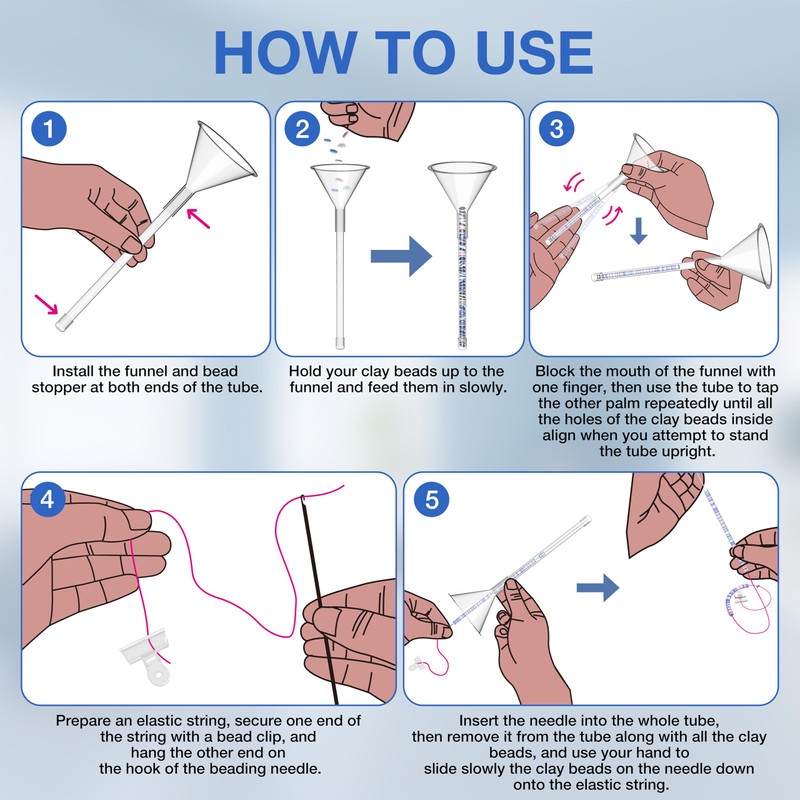 HOW TO USE

1

Install the funnel and bead stopper at both ends of the tube.

2

Hold your clay beads up to the funnel and feed them in slowly.

3

Block the mouth of the funnel with one finger, then use the tube to tap the other palm repeatedly until all the holes of the clay beads inside align when you attempt to stand the tube upright.

4

Prepare an elastic string, secure one end of the string with a bead clip, and hang the other end on the hook of the beading needle.

5

Insert the needle into the whole tube, then remove it from the tube along with all the clay beads, and use your hand to slide slowly the clay beads on the needle down onto the elastic string.