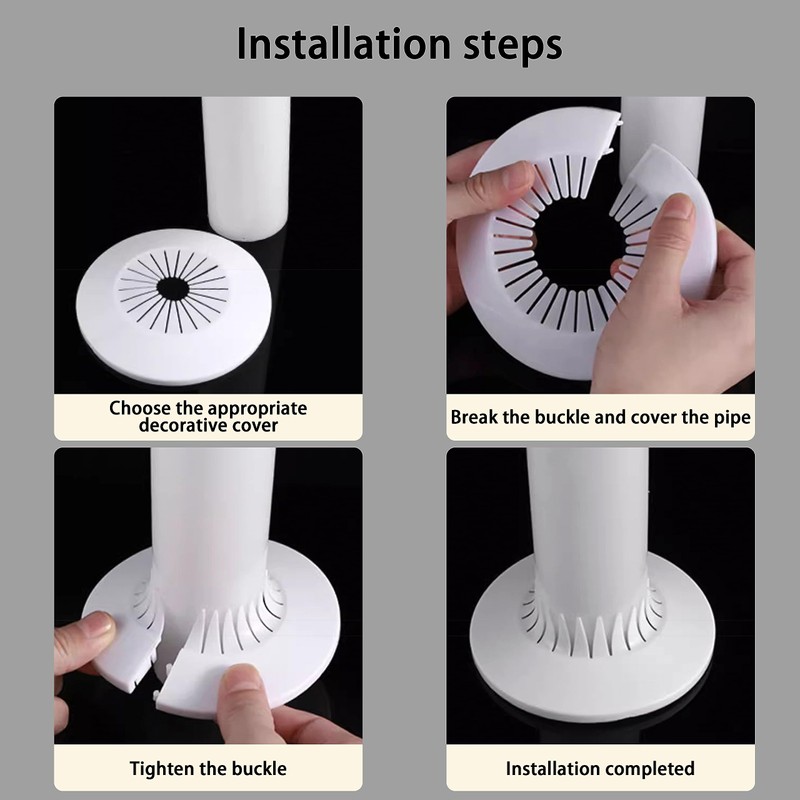 Installation steps

Choose the appropriate decorative cover

Break the buckle and cover the pipe

Tighten the buckle

Installation completed