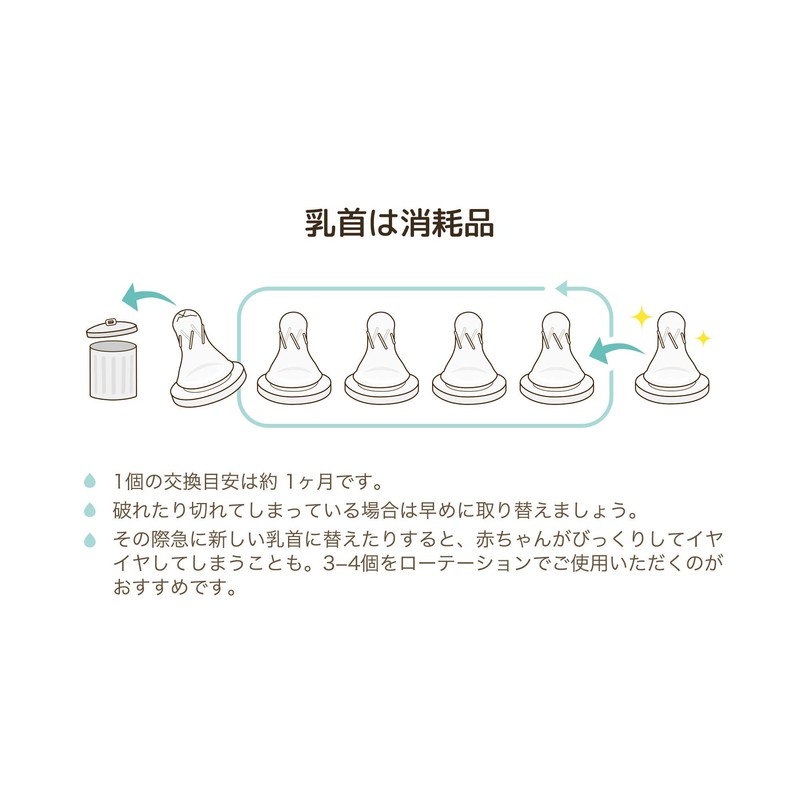 乳首は消耗品

1個の交換目安は約 1ヶ月です。

破れたり切れてしまっている場合は早めに取り替えましょう。

その際急に新しい乳首に替えたりすると、赤ちゃんがびっくりしてイヤイヤしてしまうことも。3–4個をローテーションでご使用いただくのがおすすめです。