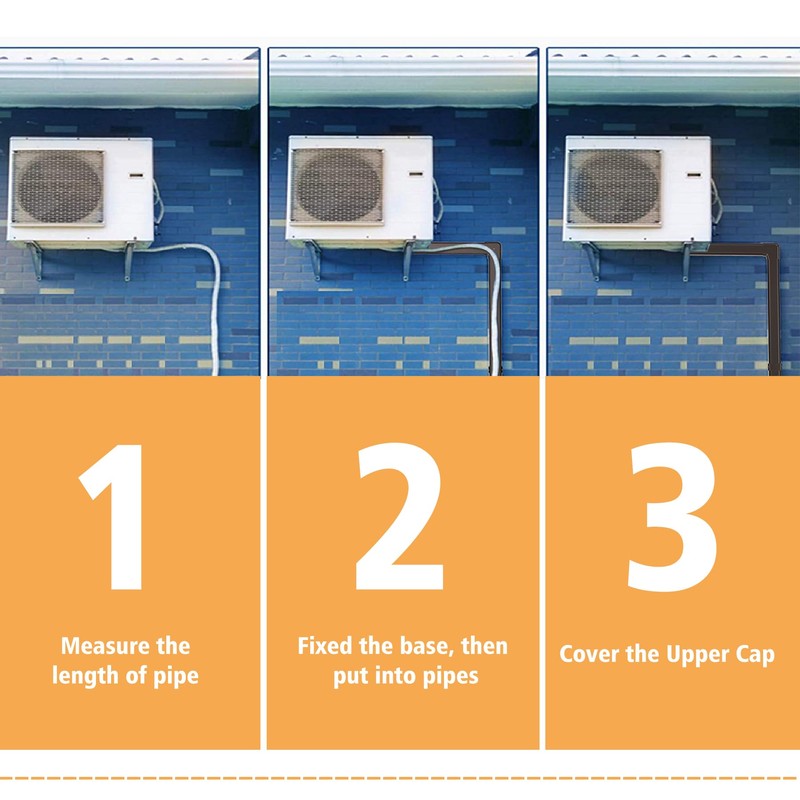 1

Measure the length of pipe

2

Fixed the base, then put into pipes

3

Cover the Upper Cap