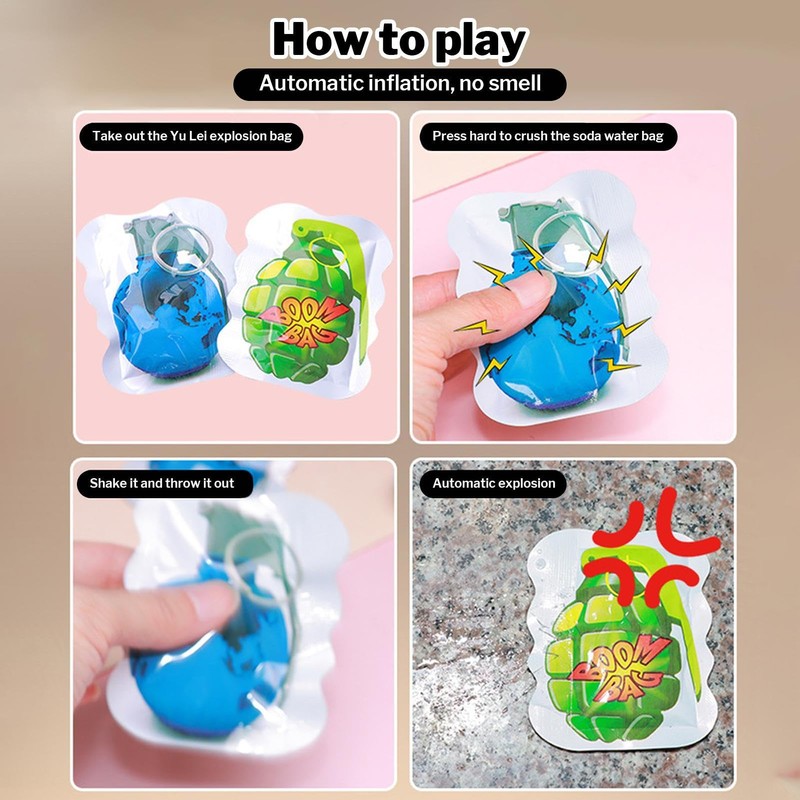 How to play

Automatic inflation, no smell

Take out the Yu Lei explosion bag

BOOM BAG

Press hard to crush the soda water bag

Shake it and throw it out

Automatic explosion

BOOM BAG