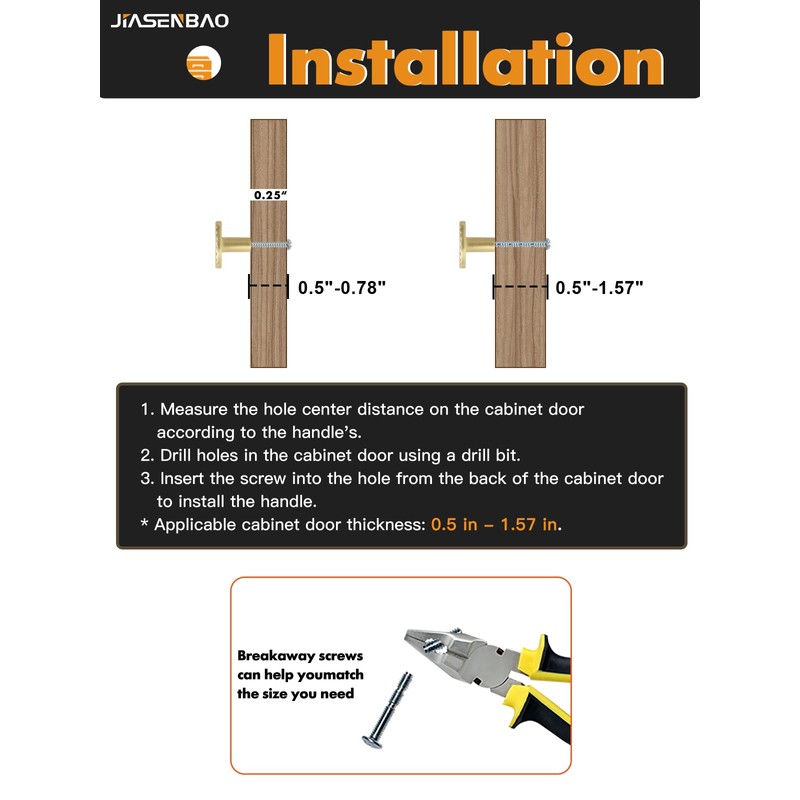 JIASENBAO

Installation

0.25"

0.5"-0.78"

0.5"-1.57"

1. Measure the hole center distance on the cabinet door according to the handle's.
2. Drill holes in the cabinet door using a drill bit.
3. Insert the screw into the hole from the back of the cabinet door to install the handle.
* Applicable cabinet door thickness: 0.5 in – 1.57 in.

Breakaway screws can help youmatch the size you need