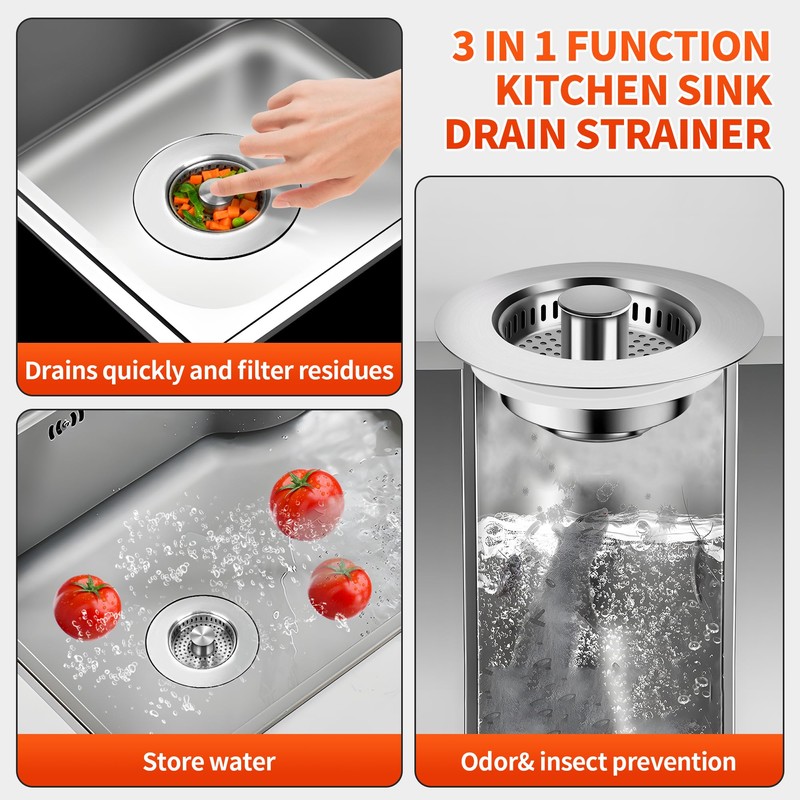 3 IN 1 FUNCTION KITCHEN SINK DRAIN STRAINER

Drains quickly and filter residues

Store water

Odor& insect prevention