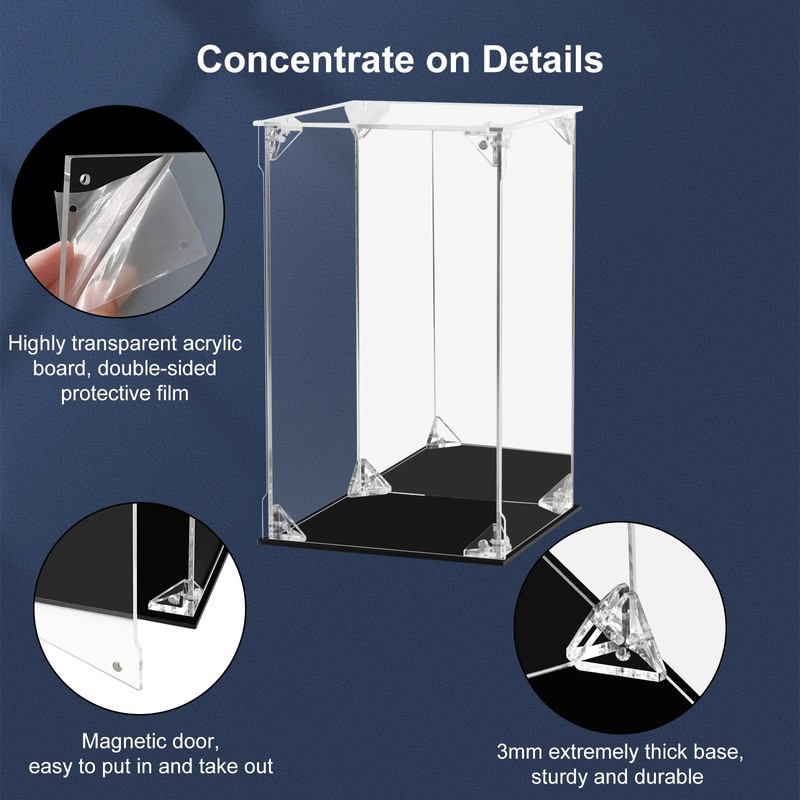 Concentrate on Details

Highly transparent acrylic board, double-sided protective film

Magnetic door, easy to put in and take out

3mm extremely thick base, sturdy and durable