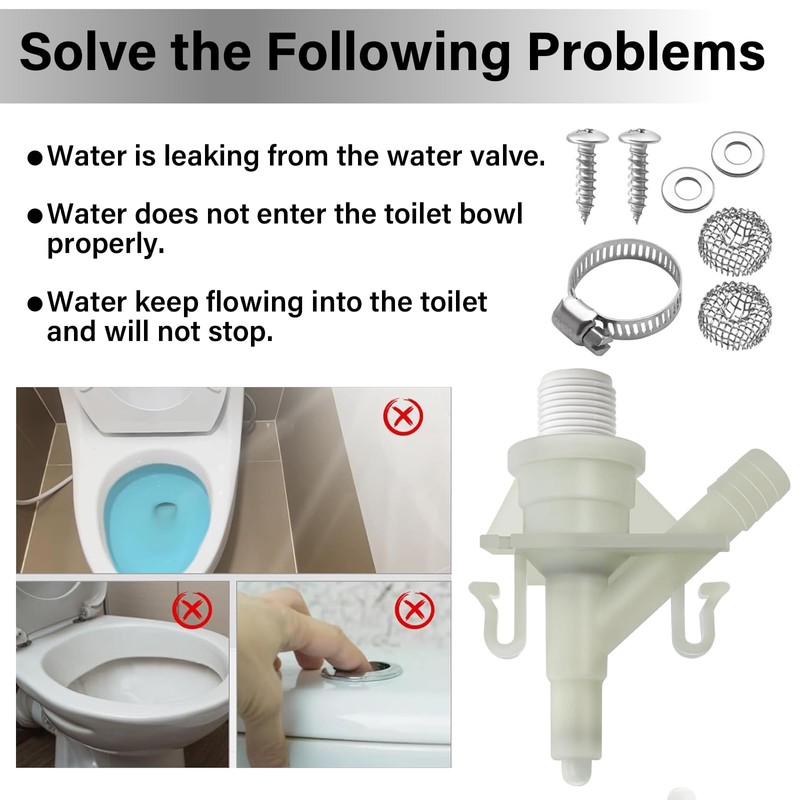 Solve the Following Problems

●Water is leaking from the water valve.

●Water does not enter the toilet bowl properly.

●Water keep flowing into the toilet and will not stop.