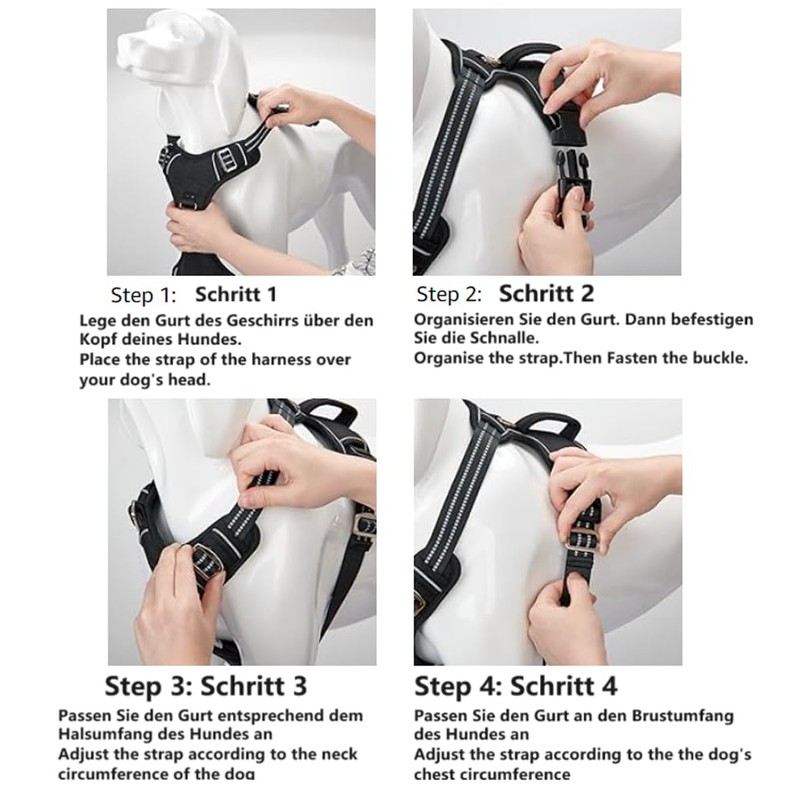 Step 1: Schritt 1
Lege den Gurt des Geschirrs über den Kopf deines Hundes.
Place the strap of the harness over your dog's head.

Step 2: Schritt 2
Organisieren Sie den Gurt. Dann befestigen Sie die Schnalle.
Organise the strap.Then Fasten the buckle.

Step 3: Schritt 3
Passen Sie den Gurt entsprechend dem Halsumfang des Hundes an
Adjust the strap according to the neck circumference of the dog

Step 4: Schritt 4
Passen Sie den Gurt an den Brustumfang des Hundes an
Adjust the strap according to the the dog's chest circumference