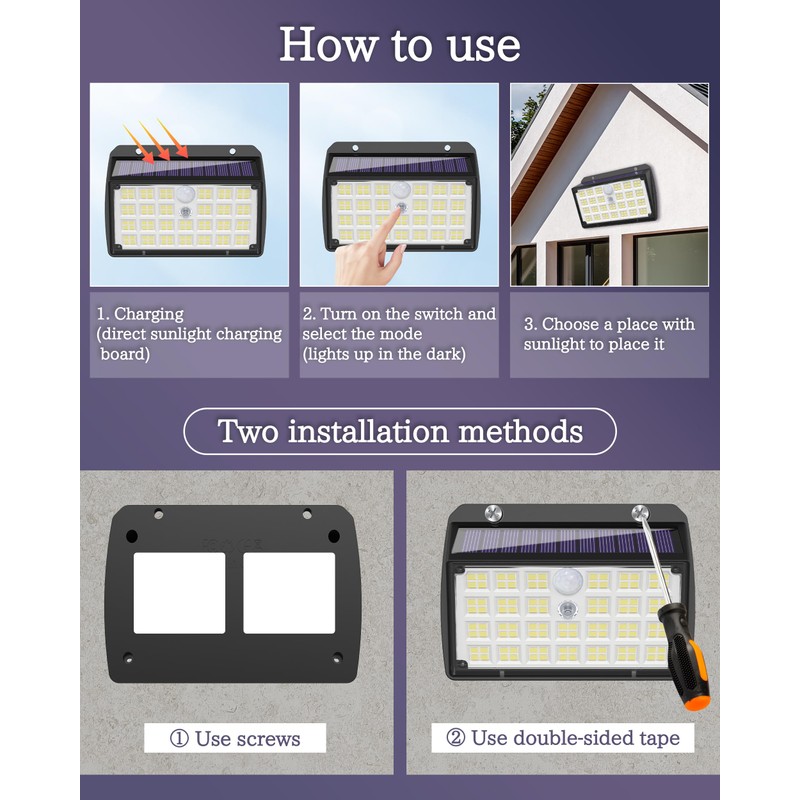 How to use

1. Charging (direct sunlight charging board)

2. Turn on the switch and select the mode (lights up in the dark)

3. Choose a place with sunlight to place it

Two installation methods

① Use screws

② Use double-sided tape