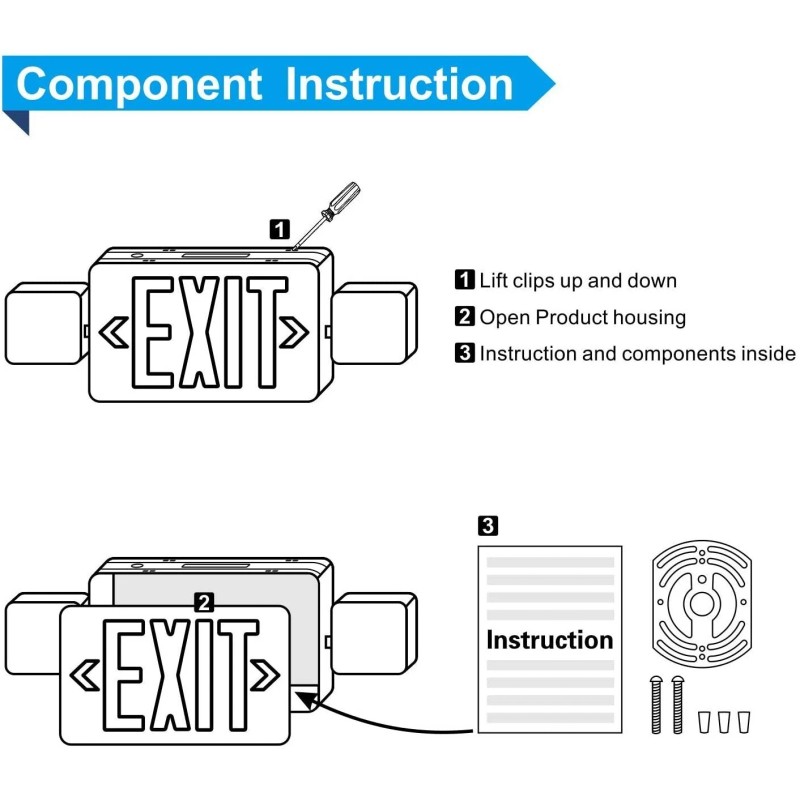 Component Instruction

1

EXIT

1 Lift clips up and down
2 Open Product housing
3 Instruction and components inside

2

EXIT

3

Instruction