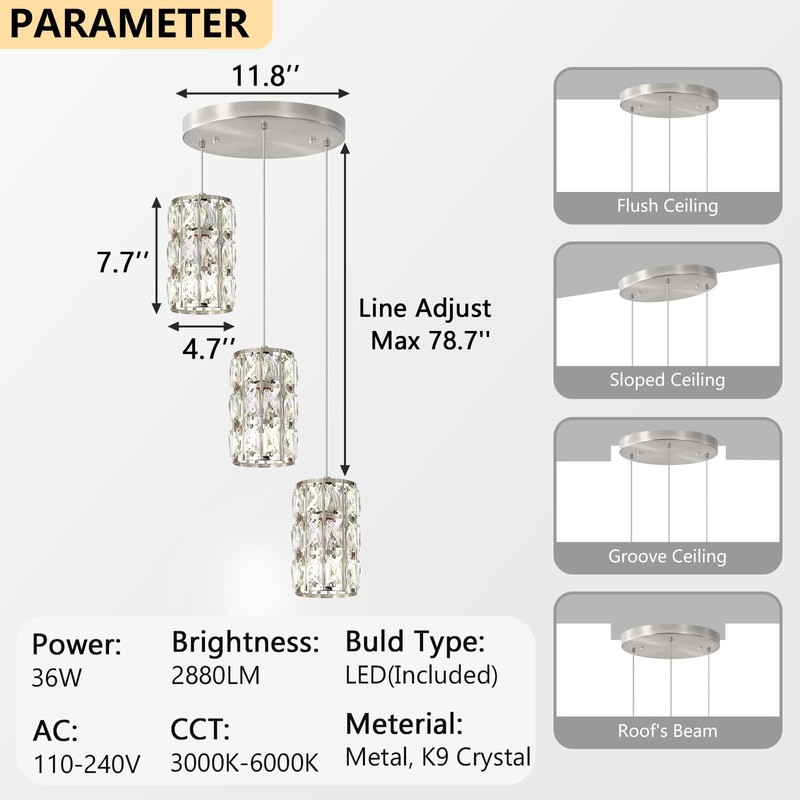 PARAMETER

11.8''

7.7''

4.7''

Line Adjust
Max 78.7''

Flush Ceiling

Sloped Ceiling

Groove Ceiling

Roof's Beam

Power:
36W

Brightness:
2880LM

Buld Type:
LED(Included)

AC:
110-240V

CCT:
3000K-6000K

Meterial:
Metal, K9 Crystal