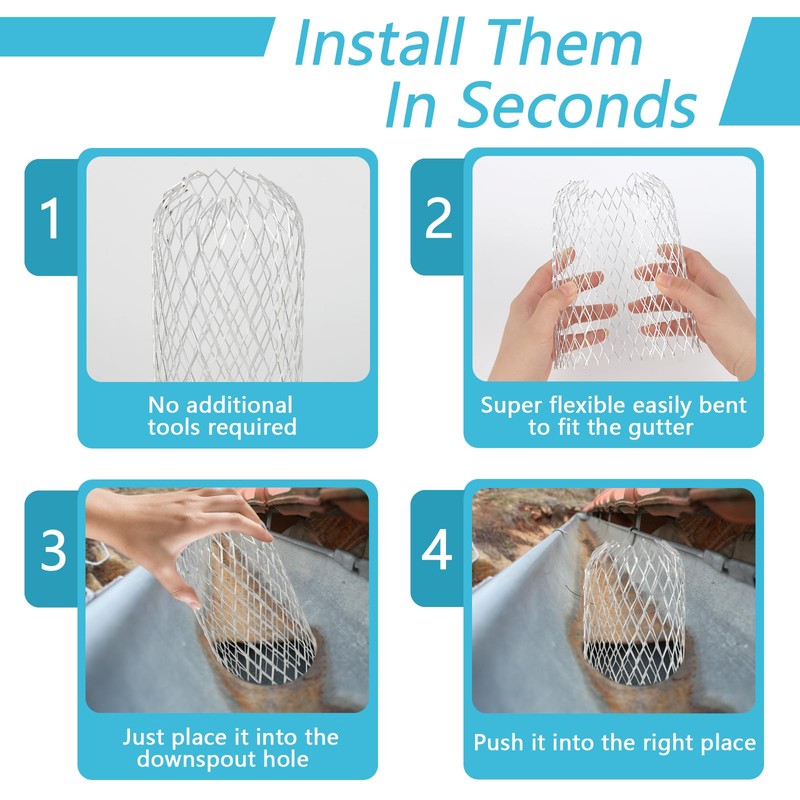 Install Them
In Seconds

1

No additional tools required

2

Super flexible easily bent to fit the gutter

3

Just place it into the downspout hole

4

Push it into the right place