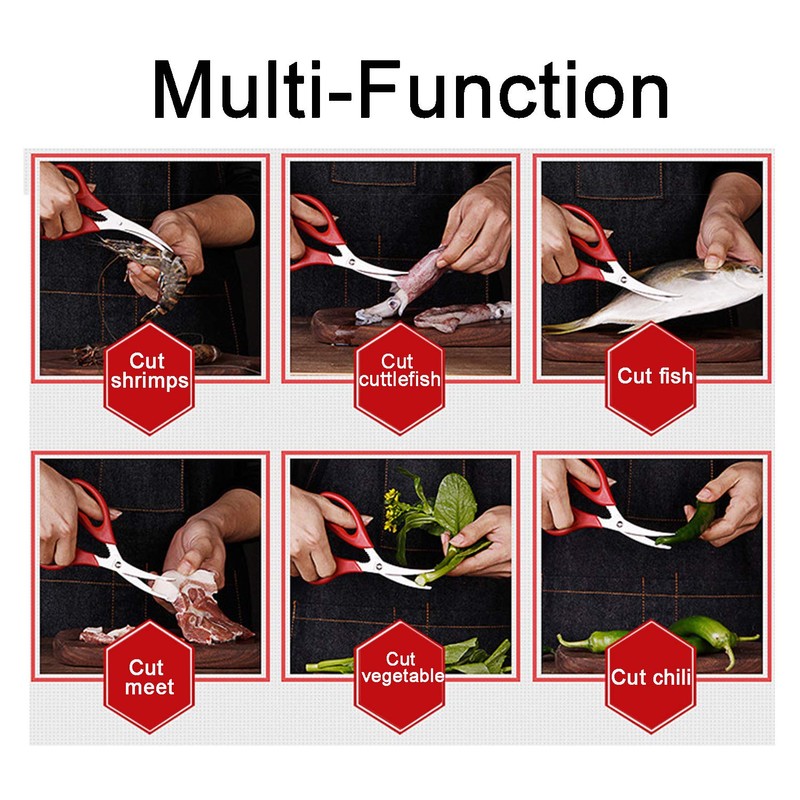 Multi-Function

Cut shrimps

Cut cuttlefish

Cut fish

Cut meet

Cut vegetable

Cut chili