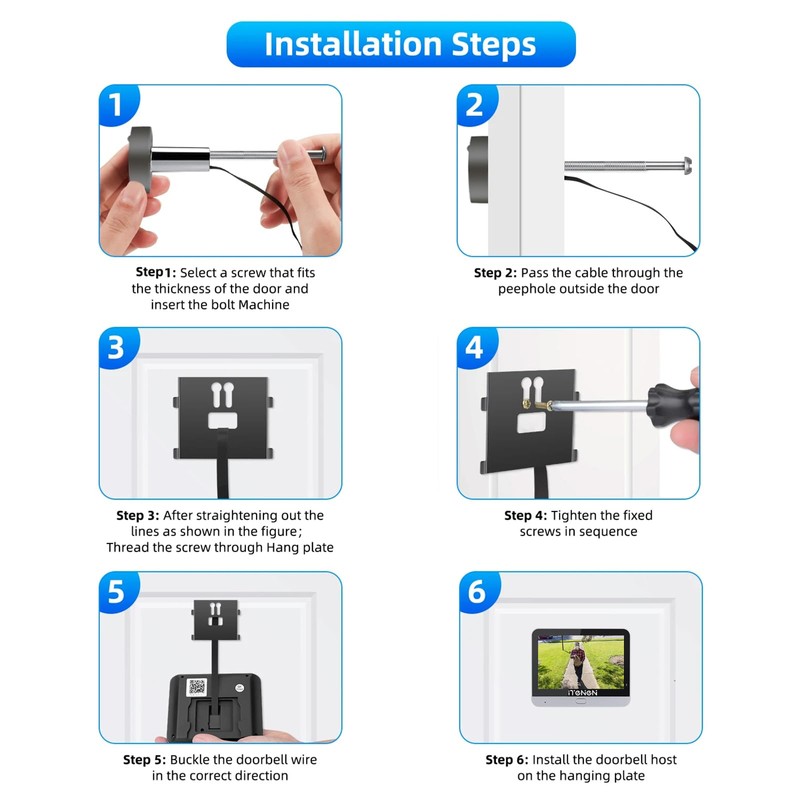 Installation Steps

1

Step1: Select a screw that fits the thickness of the door and insert the bolt Machine

2

Step 2: Pass the cable through the peephole outside the door

3

Step 3: After straightening out the lines as shown in the figure; Thread the screw through Hang plate

4

Step 4: Tighten the fixed screws in sequence

5

Step 5: Buckle the doorbell wire in the correct direction

6

iTONON

Step 6: Install the doorbell host on the hanging plate