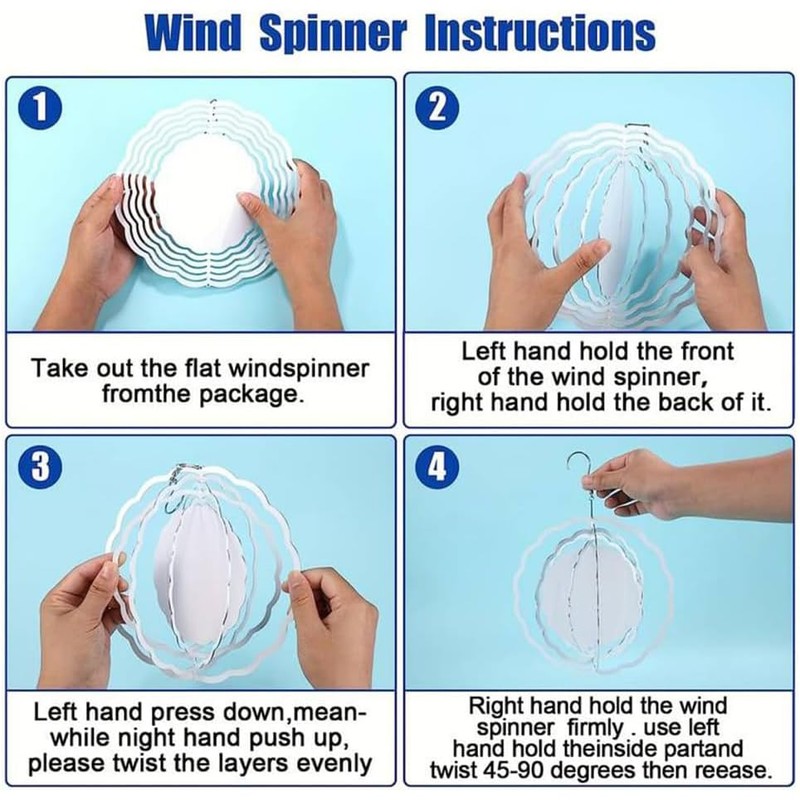 Wind Spinner Instructions

1

Take out the flat windspinner fromthe package.

2

Left hand hold the front of the wind spinner, right hand hold the back of it.

3

Left hand press down,meanwhile night hand push up, please twist the layers evenly

4

Right hand hold the wind spinner firmly . use left hand hold theinside partand twist 45-90 degrees then reease.