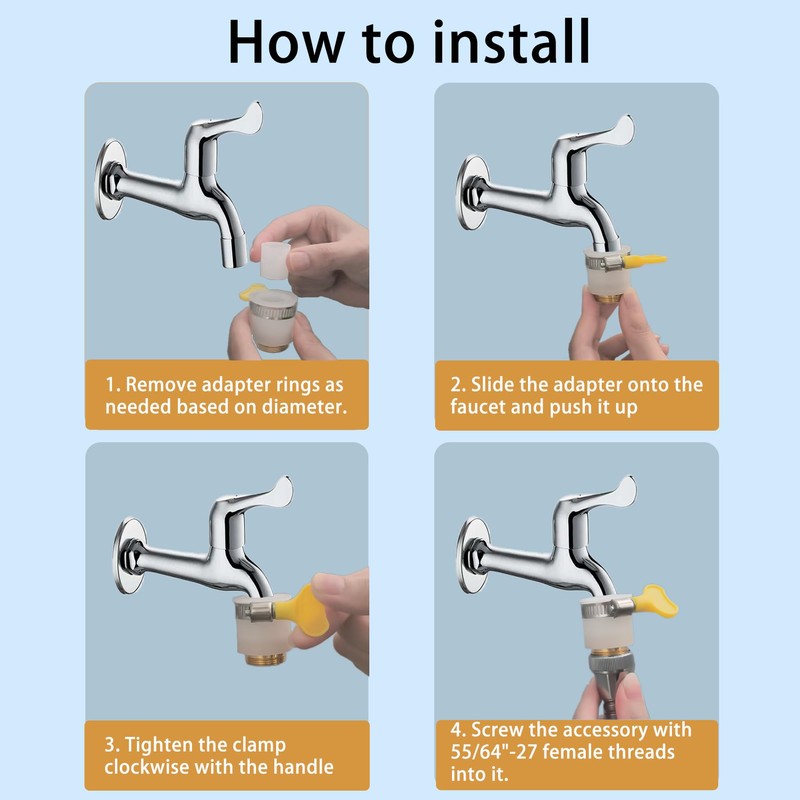 How to install

1. Remove adapter rings as needed based on diameter.

2. Slide the adapter onto the faucet and push it up

3. Tighten the clamp clockwise with the handle

4. Screw the accessory with 55/64"-27 female threads into it.