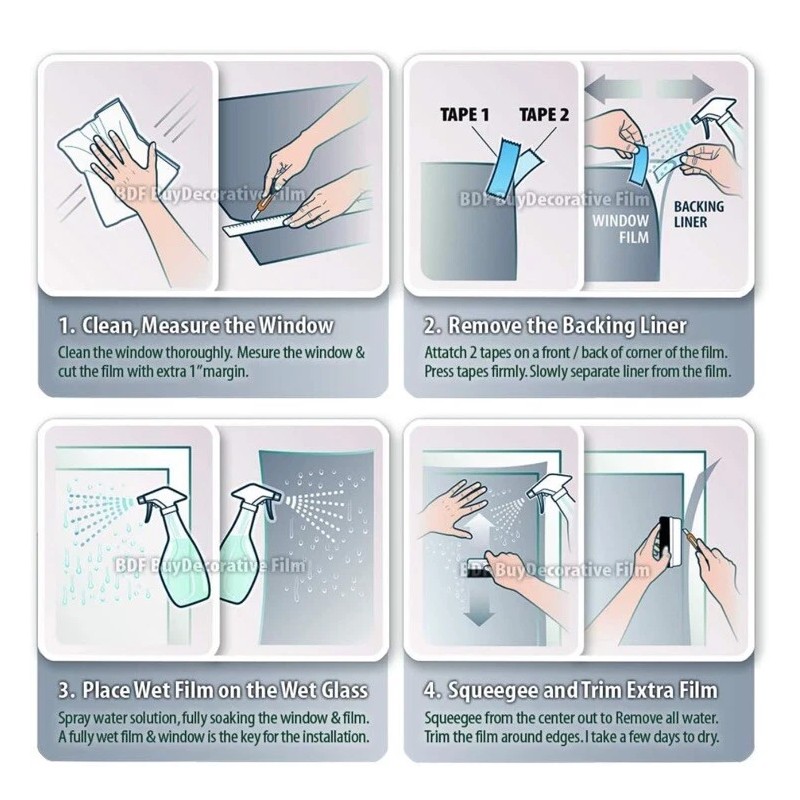 BDF BuyDecorative Film

1. Clean, Measure the Window
Clean the window thoroughly. Mesure the window & cut the film with extra 1"margin.

TAPE 1 TAPE 2

BDF BuyDecorative Film

WINDOW FILM

BACKING LINER

2. Remove the Backing Liner
Attatch 2 tapes on a front / back of corner of the film. Press tapes firmly. Slowly separate liner from the film.

BDF BuyDecorative Film

3. Place Wet Film on the Wet Glass
Spray water solution, fully soaking the window & film. A fully wet film & window is the key for the installation.

BDF BuyDecorative Film

4. Squeegee and Trim Extra Film
Squeegee from the center out to Remove all water. Trim the film around edges. I take a few days to dry.