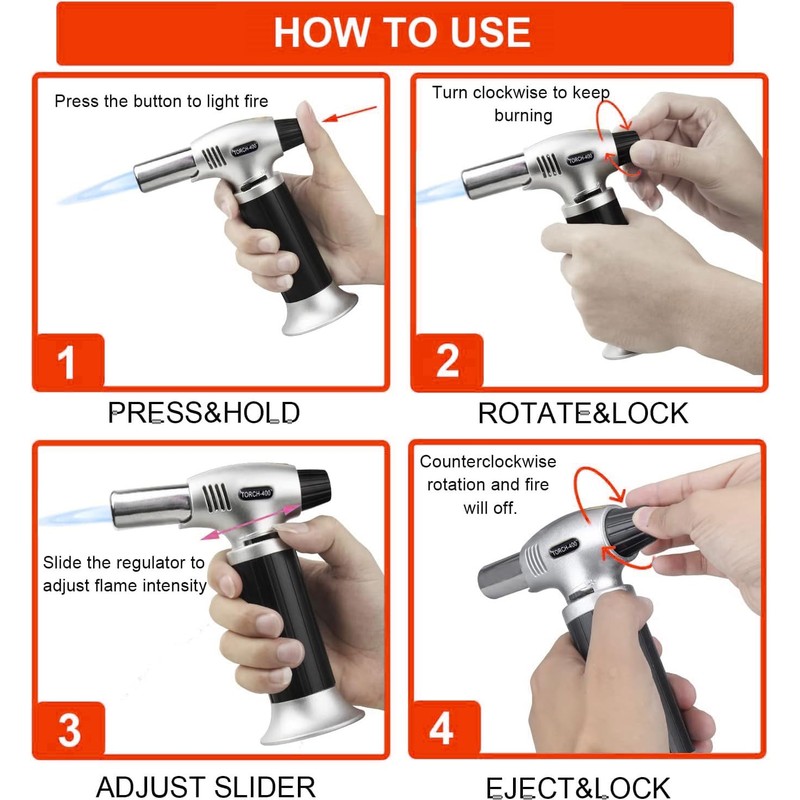 HOW TO USE

Press the button to light fire

TORCH-400

1

PRESS&HOLD

Turn clockwise to keep burning

TORCH-400

2

ROTATE&LOCK

TORCH-400

Slide the regulator to adjust flame intensity

3

ADJUST SLIDER

Counterclockwise rotation and fire will off.

TORCH-400

4

EJECT&LOCK