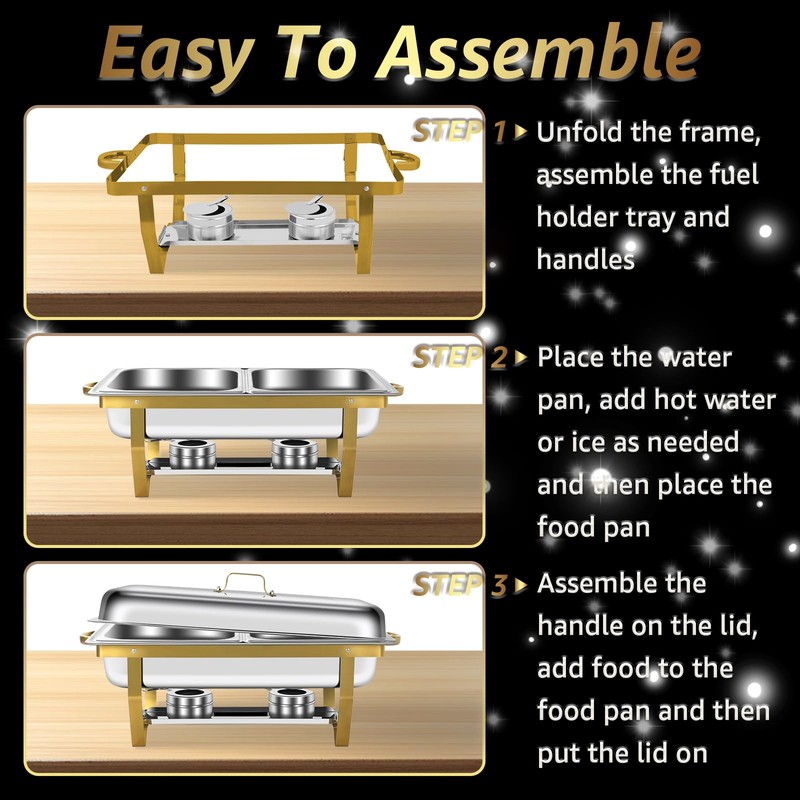 Easy To Assemble

STEP 1 ▸ Unfold the frame, assemble the fuel holder tray and handles

STEP 2 ▸ Place the water pan, add hot water or ice as needed and then place the food pan

STEP 3 ▸ Assemble the handle on the lid, add food to the food pan and then put the lid on