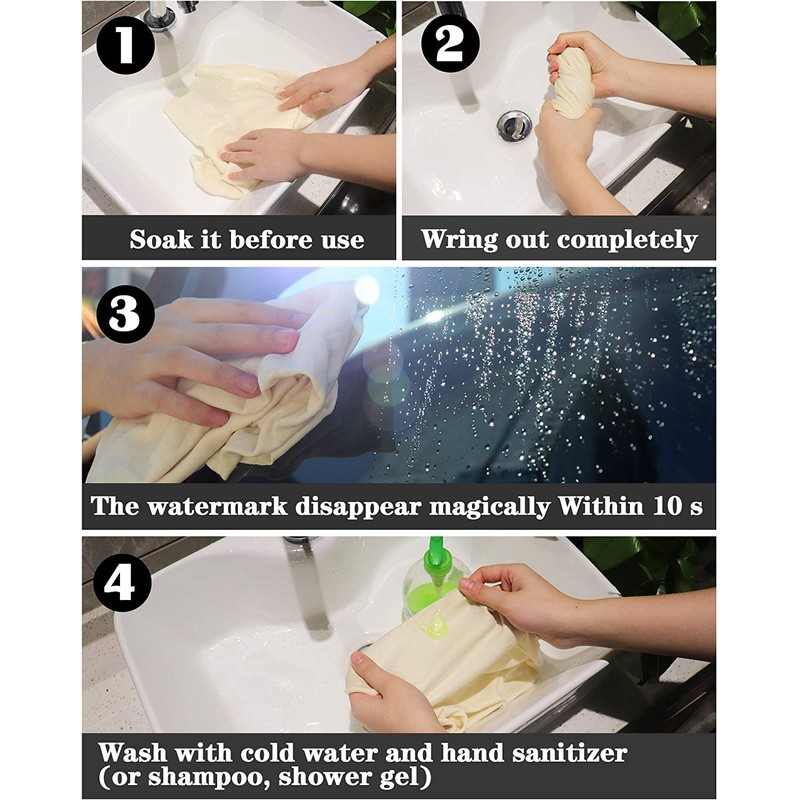 1
Soak it before use

2
Wring out completely

3
The watermark disappear magically Within 10 s

4
Wash with cold water and hand sanitizer (or shampoo, shower gel)