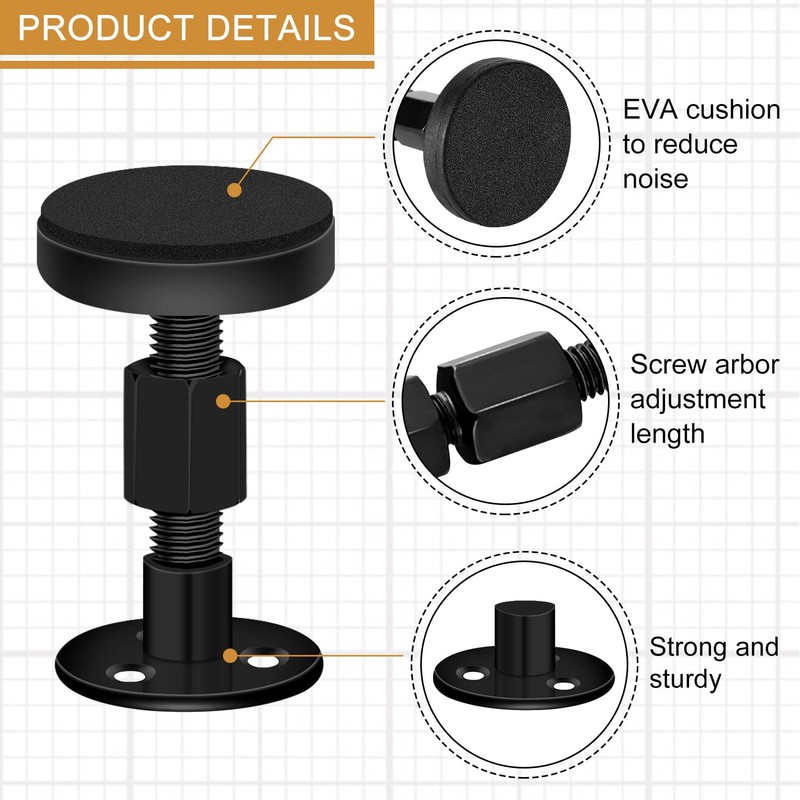 PRODUCT DETAILS

EVA cushion to reduce noise

Screw arbor adjustment length

Strong and sturdy